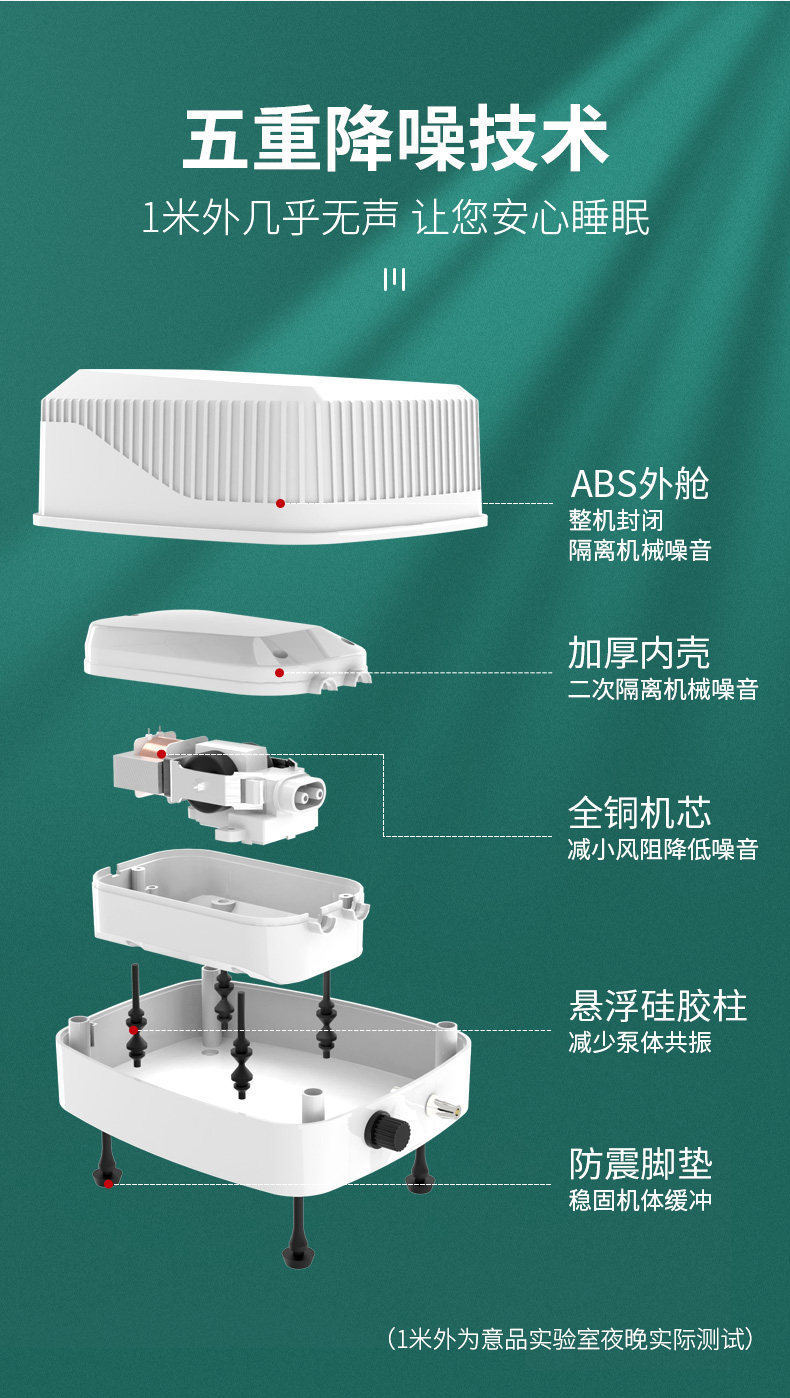 五重降噪技术

1米外几乎无声 让您安心睡眠

ABS外舱
整机封闭
隔离机械噪音

加厚内壳
二次隔离机械噪音

全铜机芯
减小风阻降低噪音

悬浮硅胶柱
减少泵体共振

防震脚垫
稳固机体缓冲

（1米外为意品实验室夜晚实际测试）