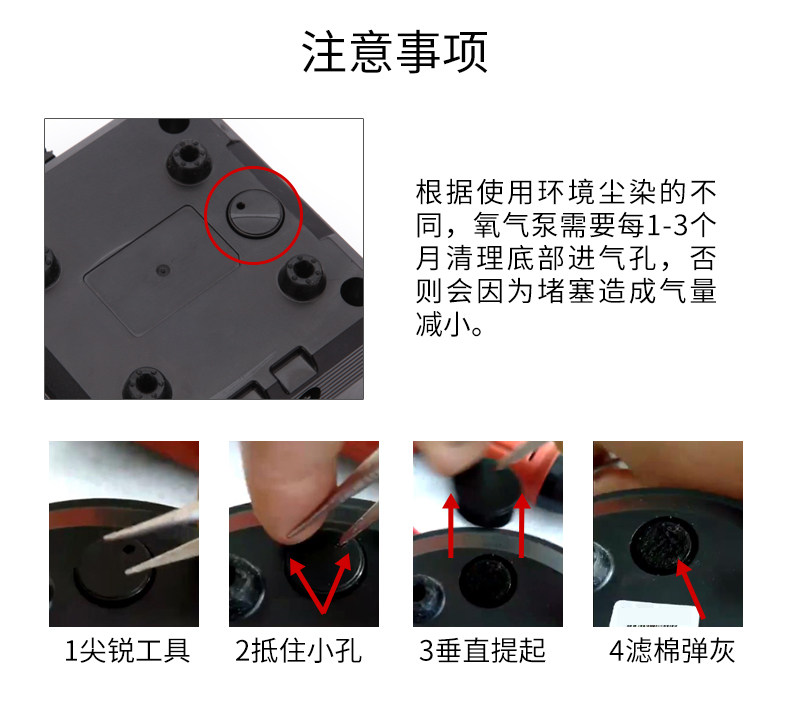 注意事项

根据使用环境尘染的不同，氧气泵需要每1-3个月清理底部进气孔，否则会因为堵塞造成气量减小。

1尖锐工具

2抵住小孔

3垂直提起

4滤棉弹灰