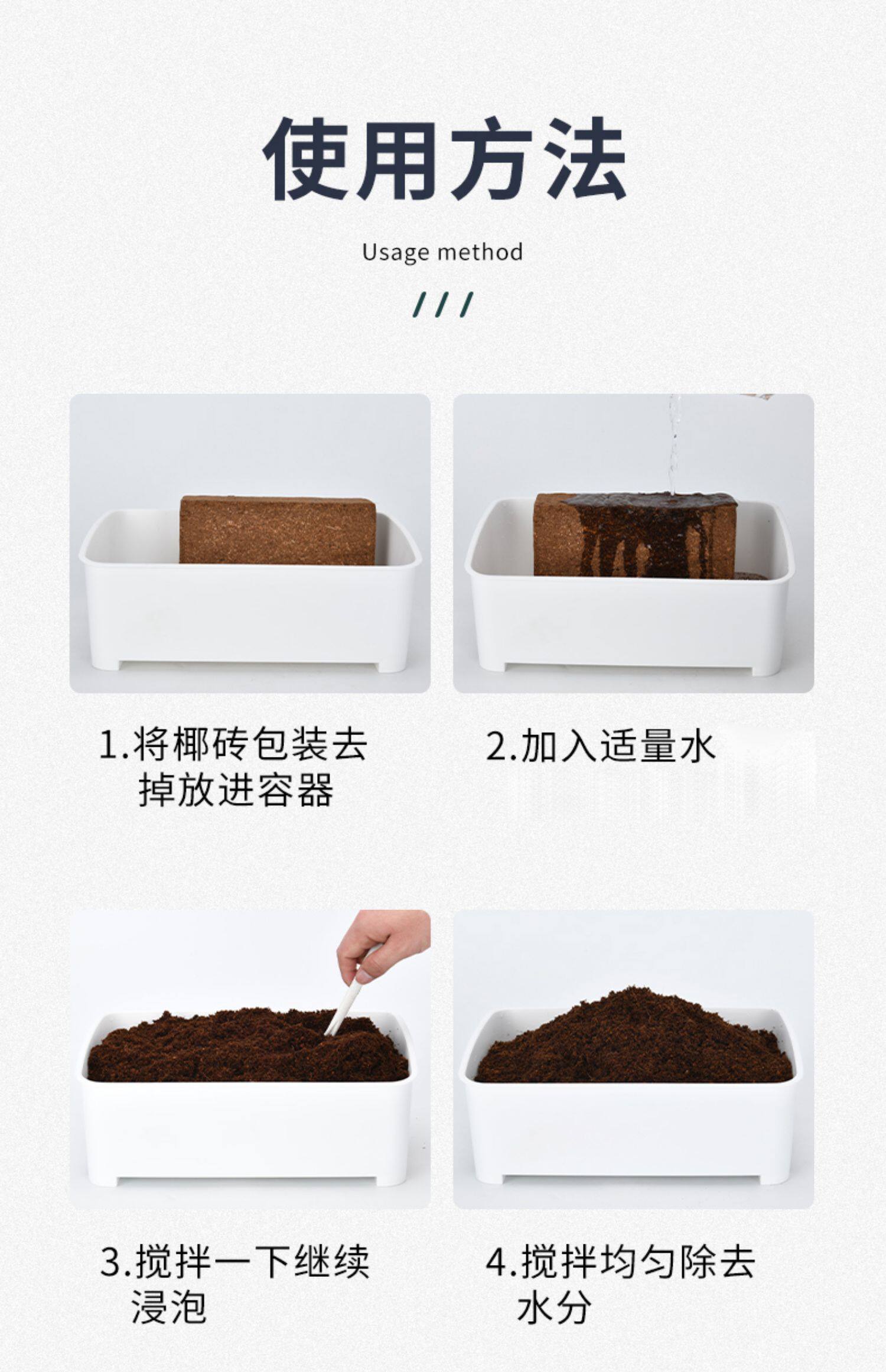 使用方法

Usage method

///

1.将椰砖包装去掉放进容器

2.加入适量水

3.搅拌一下继续浸泡

4.搅拌均匀除去水分