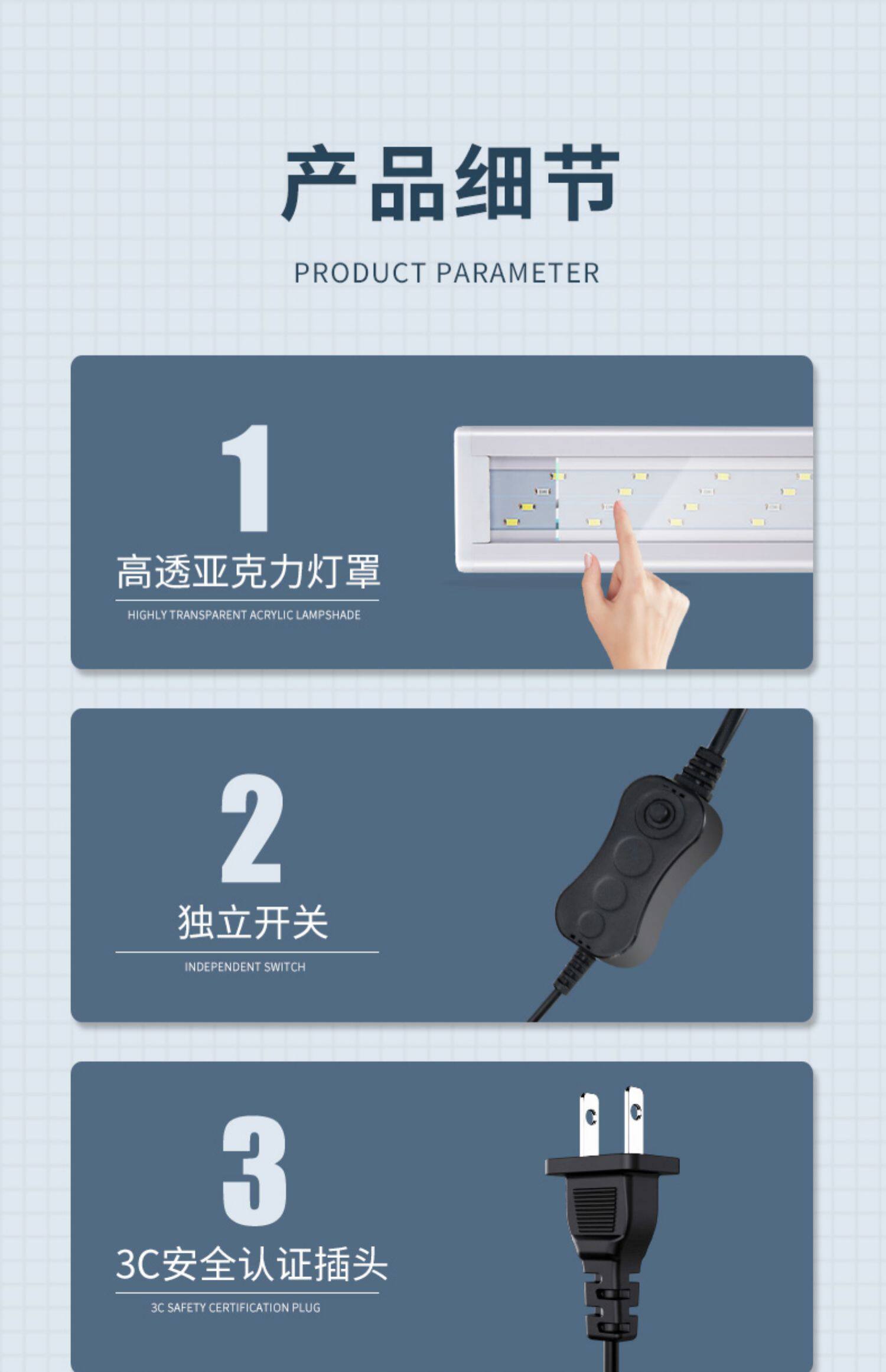 产品细节

PRODUCT PARAMETER

1

高透亚克力灯罩

HIGHLY TRANSPARENT ACRYLIC LAMPSHADE

2

独立开关

INDEPENDENT SWITCH

3

3C安全认证插头

3C SAFETY CERTIFICATION PLUG