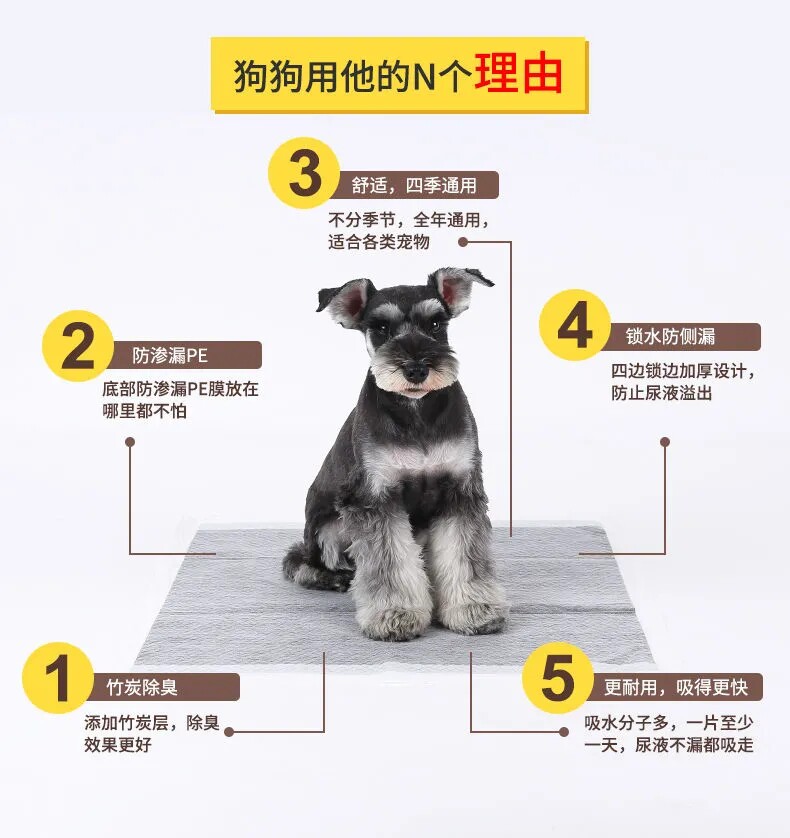 狗狗用他的N个理由

3 舒适，四季通用
不分季节，全年通用，适合各类宠物

2 防渗漏PE
底部防渗漏PE膜放在哪里都不怕

4 锁水防侧漏
四边锁边加厚设计，防止尿液溢出

1 竹炭除臭
添加竹炭层，除臭效果更好

5 更耐用，吸得更快
吸水分子多，一片至少一天，尿液不漏都吸走