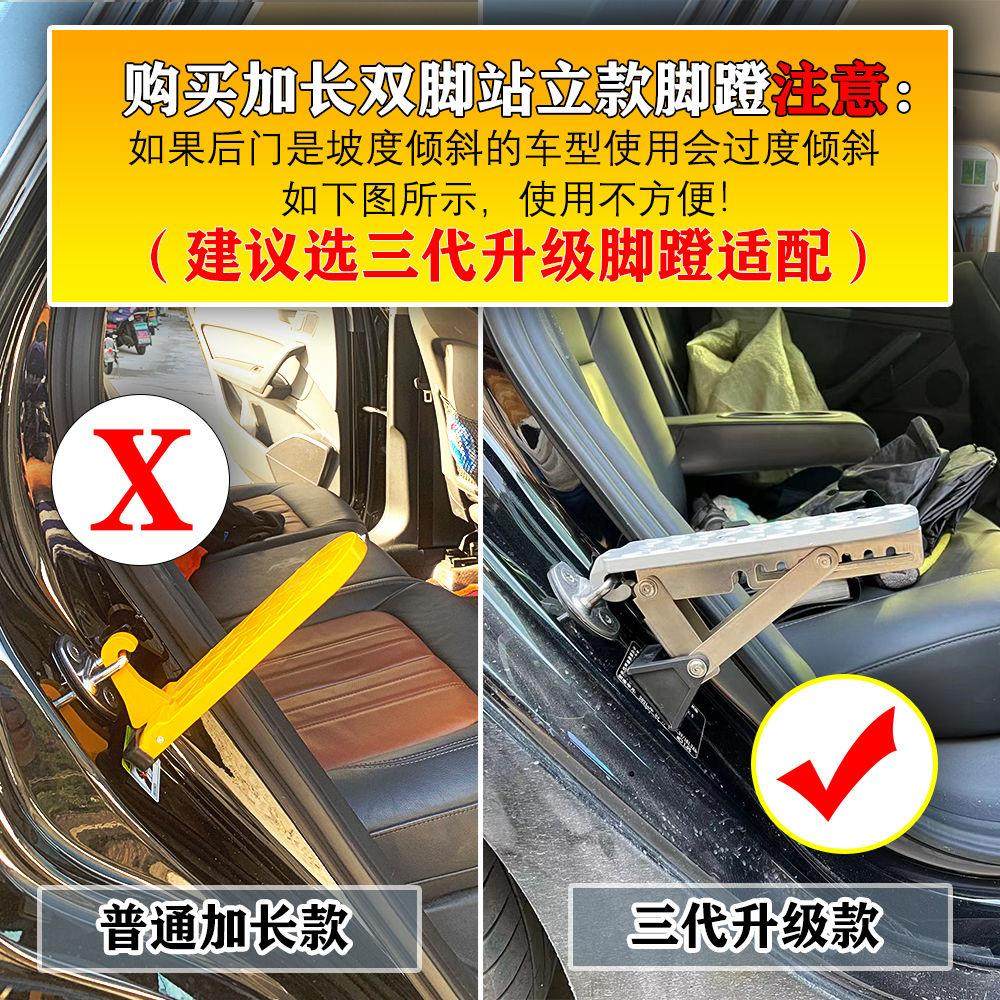 购买加长双脚站立款脚蹬注意：
如果后门是坡度倾斜的车型使用会过度倾斜
如下图所示，使用不方便!
（建议选三代升级脚蹬适配）

X

普通加长款

三代升级款