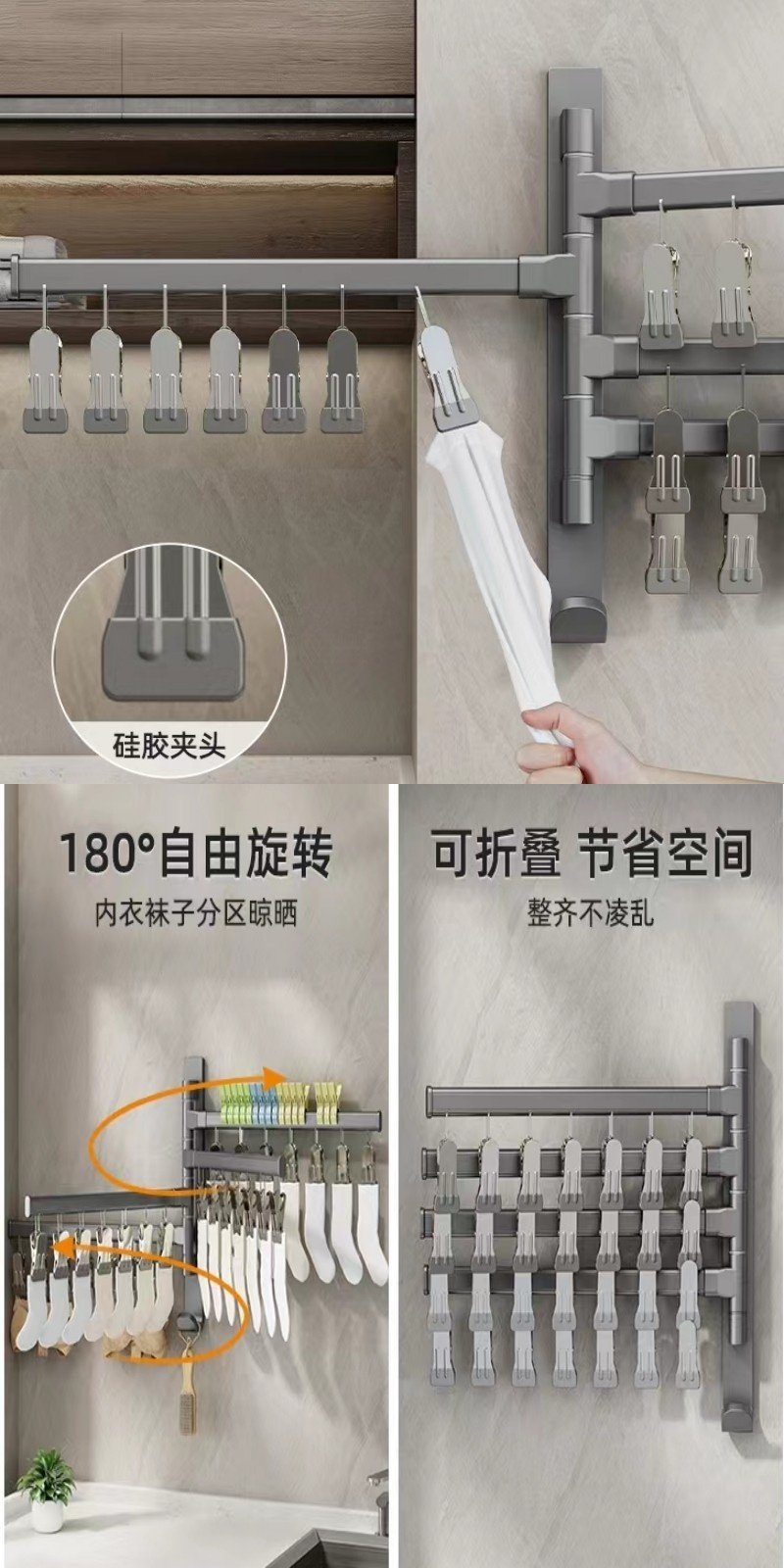 硅胶夹头

180°自由旋转

内衣袜子分区晾晒

可折叠 节省空间

整齐不凌乱