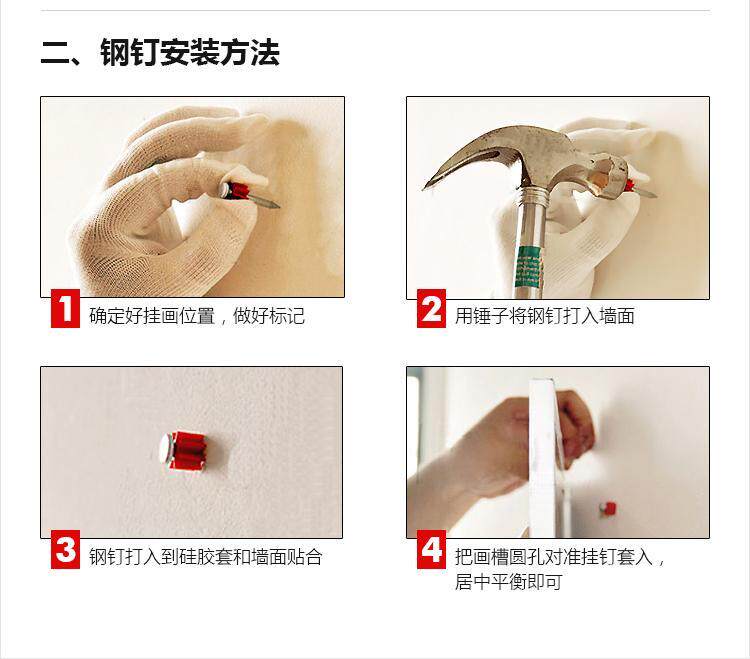 二、钢钉安装方法

1 确定好挂画位置，做好标记

2 用锤子将钢钉打入墙面

3 钢钉打入到硅胶套和墙面贴合

4 把画槽圆孔对准挂钉套入，居中平衡即可