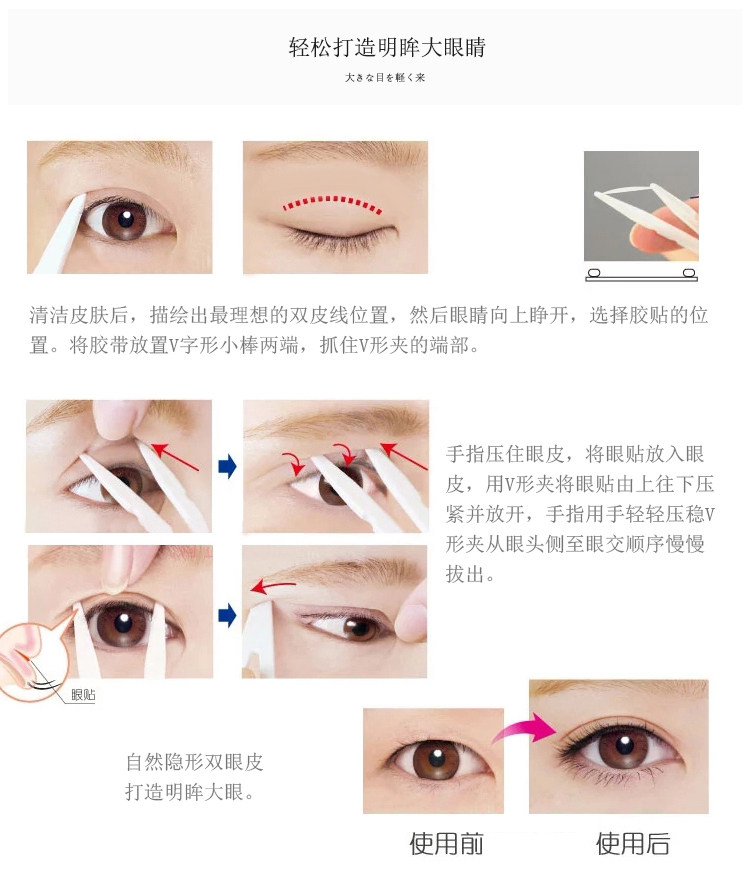 轻松打造明眸大眼睛

大きな目を軽く来

清洁皮肤后，描绘出最理想的双皮线位置，然后眼睛向上睁开，选择胶贴的位置。将胶带放置V字形小棒两端，抓住V形夹的端部。

手指压住眼皮，将眼贴放入眼皮，用V形夹将眼贴由上往下压紧并放开，手指用手轻轻压稳V形夹从眼头侧至眼交顺序慢慢拔出。

眼贴

自然隐形双眼皮
打造明眸大眼。

使用前

使用后