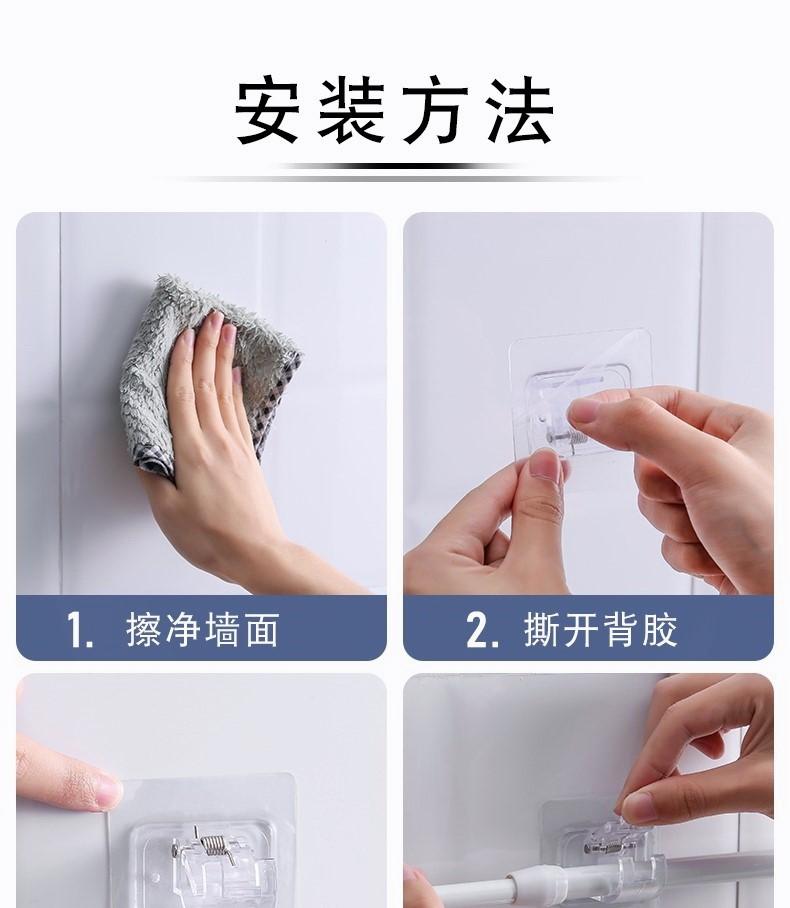 安装方法

1. 擦净墙面

2. 撕开背胶