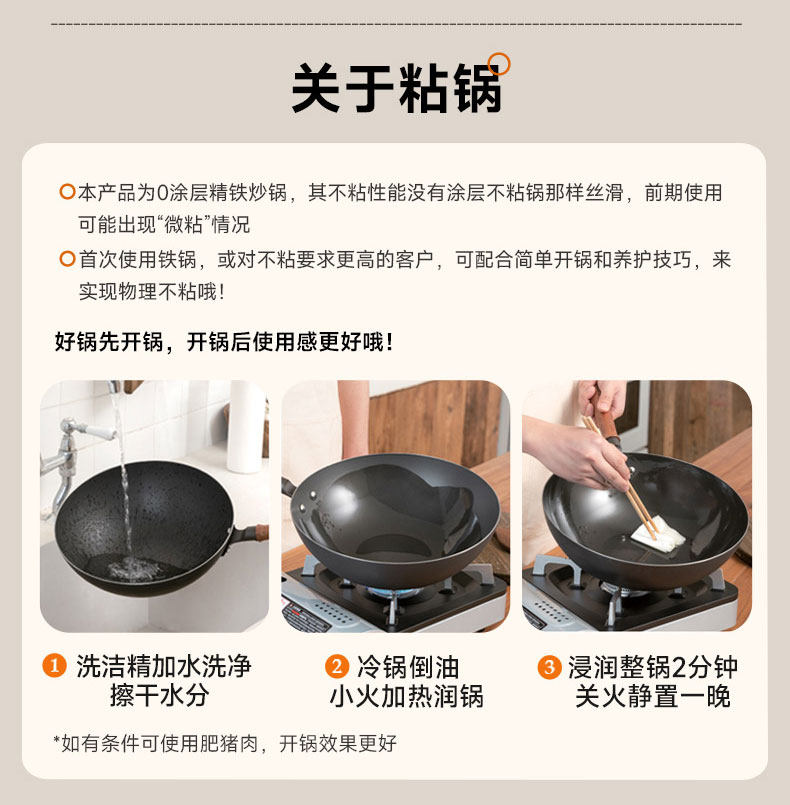 关于粘锅

本产品为0涂层精铁炒锅，其不粘性能没有涂层不粘锅那样丝滑，前期使用可能出现“微粘”情况

首次使用铁锅，或对不粘要求更高的客户，可配合简单开锅和养护技巧，来实现物理不粘哦！

好锅先开锅，开锅后使用感更好哦！

1 洗洁精加水洗净 擦干水分

2 冷锅倒油 小火加热润锅

3 浸润整锅2分钟 关火静置一晚

*如有条件可使用肥猪肉，开锅效果更好