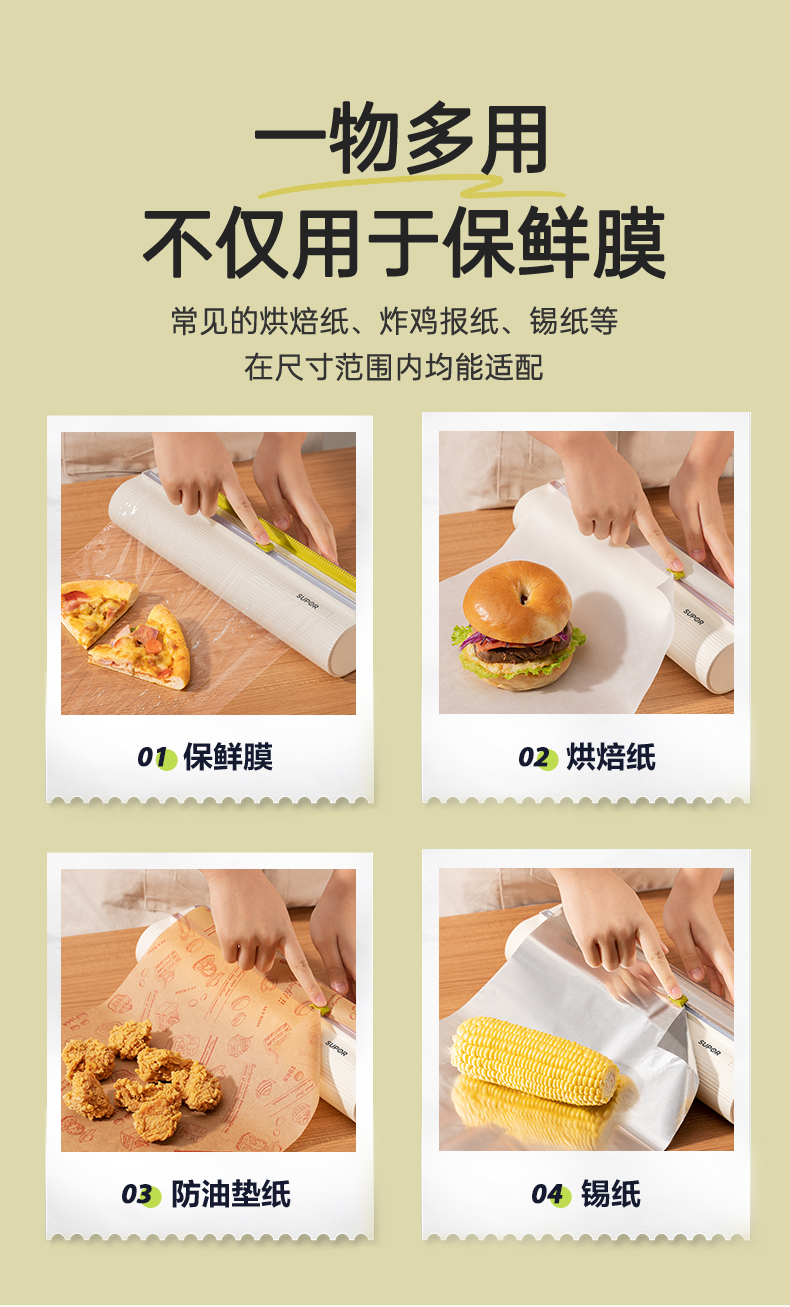 一物多用
不仅用于保鲜膜

常见的烘焙纸、炸鸡报纸、锡纸等
在尺寸范围内均能适配

SUPOR

01 保鲜膜

SUPOR

02 烘焙纸

SUPOR

03 防油垫纸

SUPOR

04 锡纸