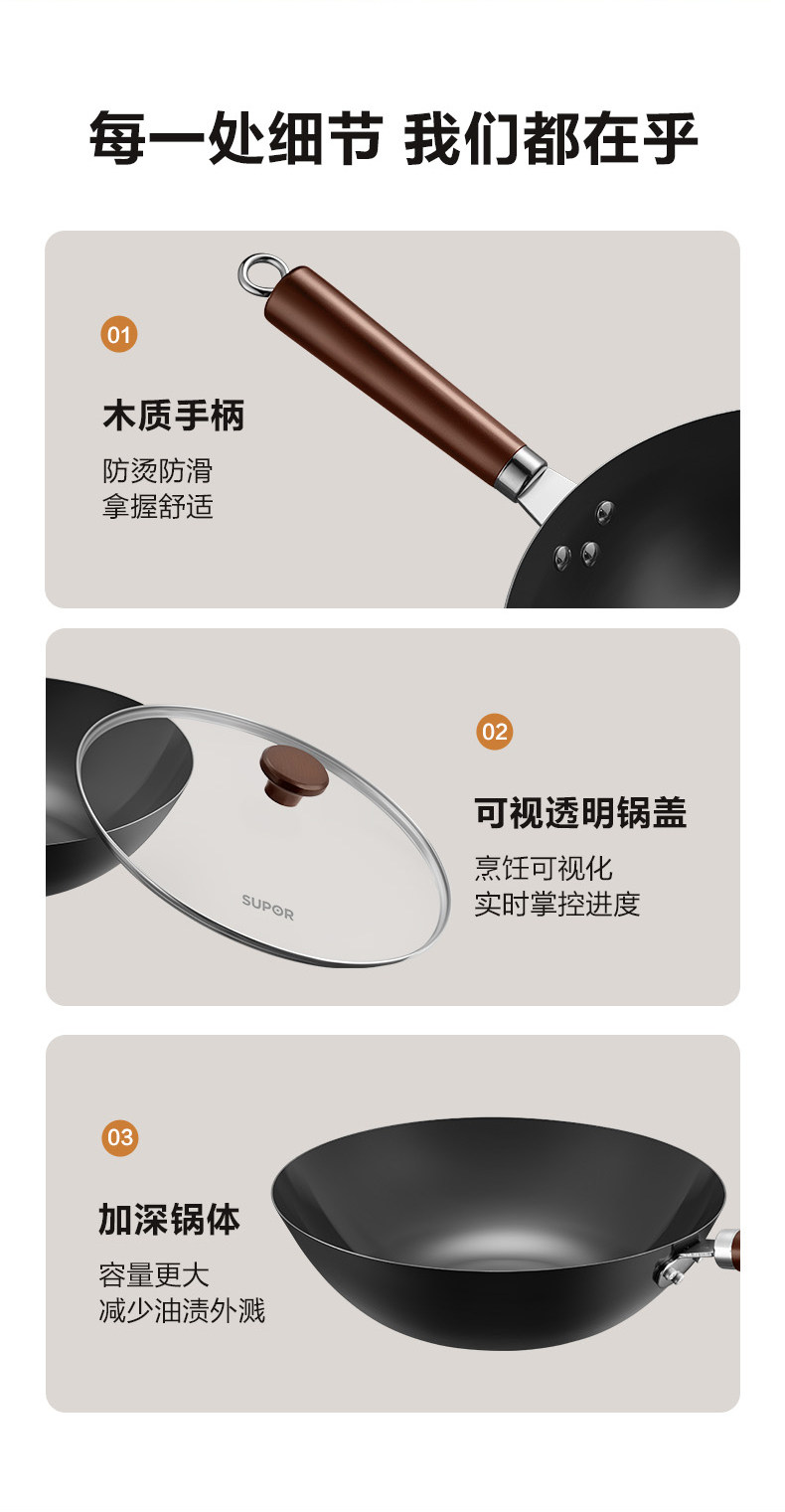 每一处细节 我们都在乎

01

木质手柄

防烫防滑
拿握舒适

SUPOR

02

可视透明锅盖

烹饪可视化
实时掌控进度

03

加深锅体

容量更大
减少油渍外溅