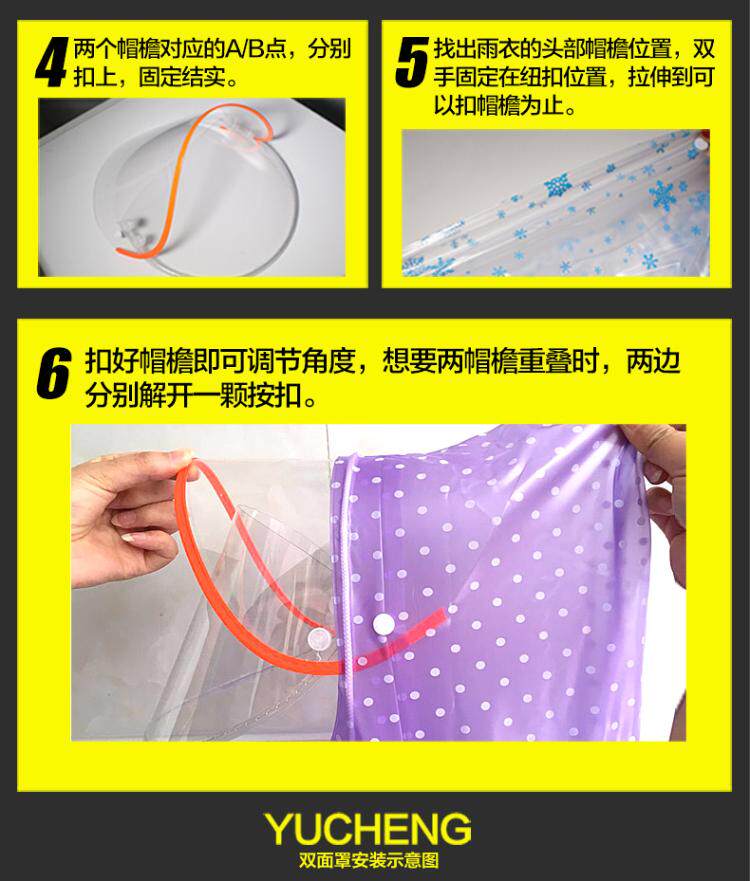 4 两个帽檐对应的A/B点，分别扣上，固定结实。

5 找出雨衣的头部帽檐位置，双手固定在纽扣位置，拉伸到可以扣帽檐为止。

6 扣好帽檐即可调节角度，想要两帽檐重叠时，两边分别解开一颗按扣。

YUCHENG
双面罩安装示意图