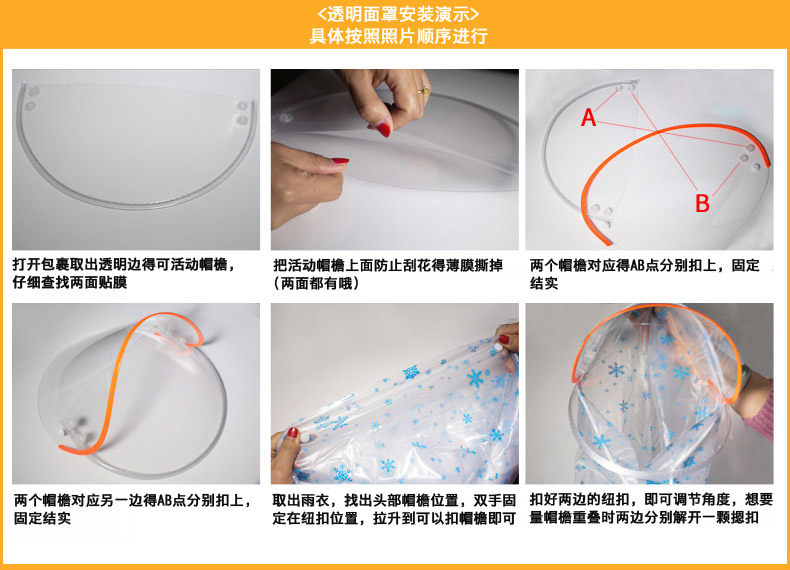 <透明面罩安装演示>
具体按照照片顺序进行

打开包裹取出透明边得可活动帽檐，仔细查找两面贴膜

把活动帽檐上面防止刮花得薄膜撕掉（两面都有哦）

A
B
两个帽檐对应得AB点分别扣上，固定结实

两个帽檐对应另一边得AB点分别扣上，固定结实

取出雨衣，找出头部帽檐位置，双手固定在纽扣位置，拉升到可以扣帽檐即可

扣好两边的纽扣，即可调节角度，想要量帽檐重叠时两边分别解开一颗摁扣