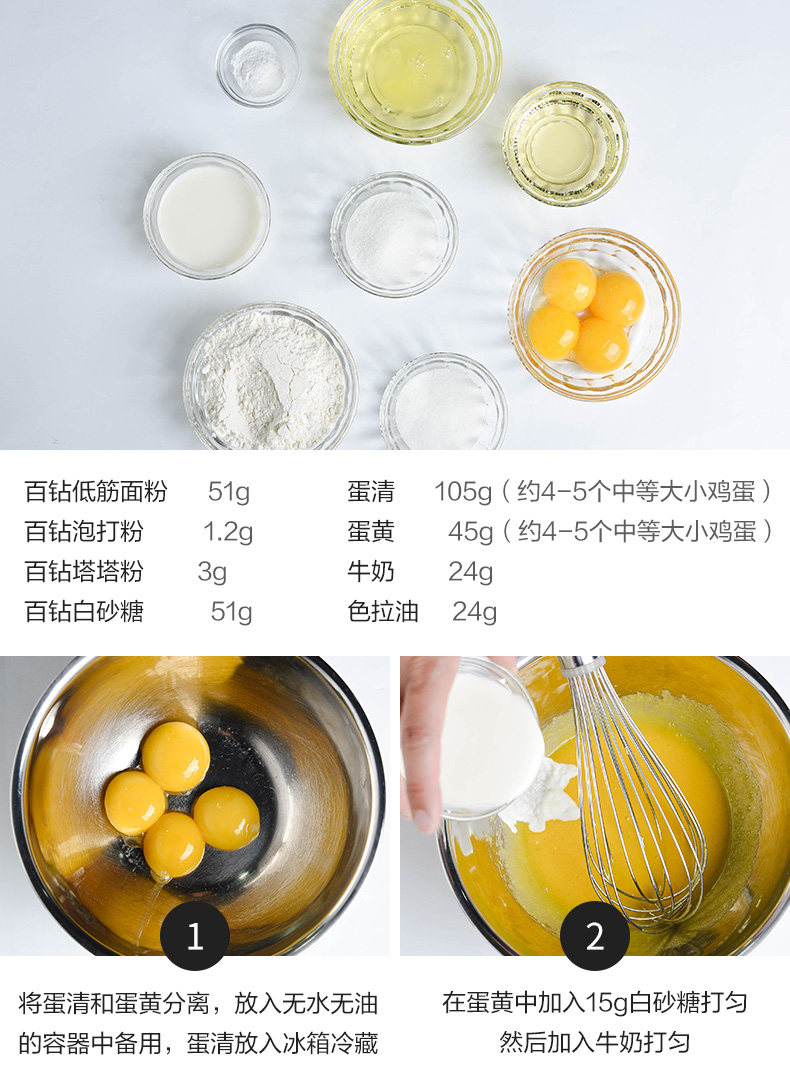 百钻低筋面粉 51g
百钻泡打粉 1.2g
百钻塔塔粉 3g
百钻白砂糖 51g

蛋清 105g（约4-5个中等大小鸡蛋）
蛋黄 45g（约4-5个中等大小鸡蛋）
牛奶 24g
色拉油 24g

1

将蛋清和蛋黄分离，放入无水无油的容器中备用，蛋清放入冰箱冷藏

2

在蛋黄中加入15g白砂糖打匀
然后加入牛奶打匀