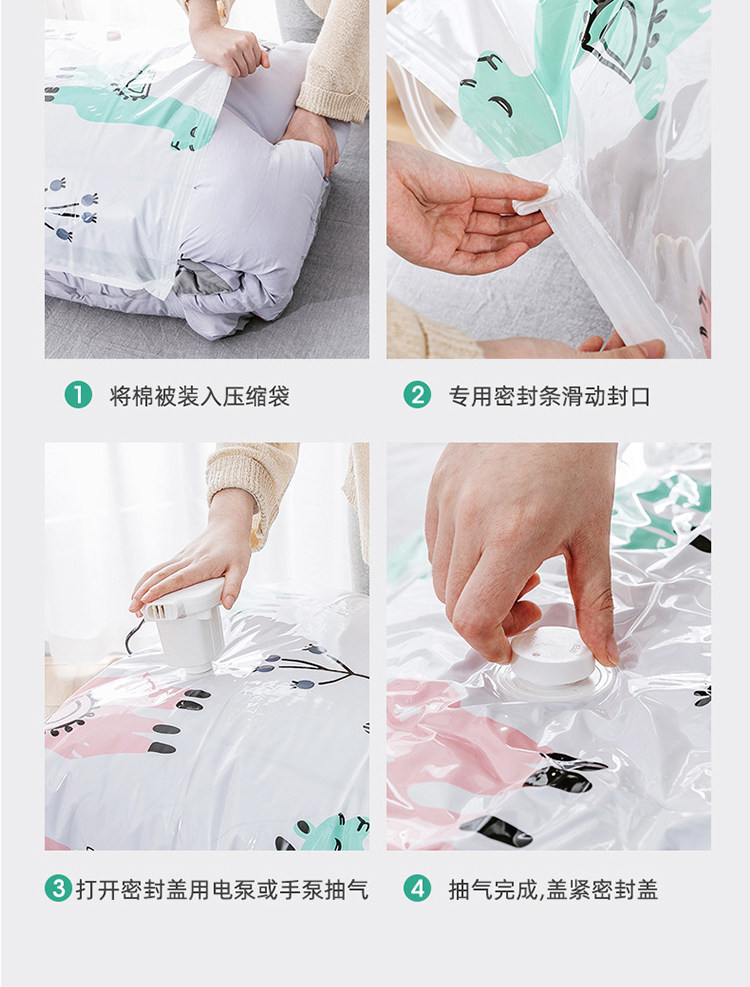 1 将棉被装入压缩袋

2 专用密封条滑动封口

3 打开密封盖用电泵或手泵抽气

4 抽气完成,盖紧密封盖