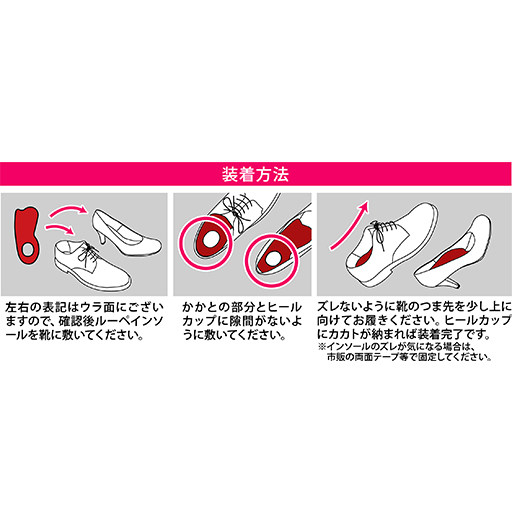 装着方法

左右の表記はウラ面にございますので、確認後ルーペインソールを靴に敷いてください。

かかとの部分とヒールカップに隙間がないように敷いてください。

ズレないように靴のつま先を少し上に向けてお履きください。ヒールカップにカカトが納まれば装着完了です。
※インソールのズレが気になる場合は、市販の両面テープ等で固定してください。