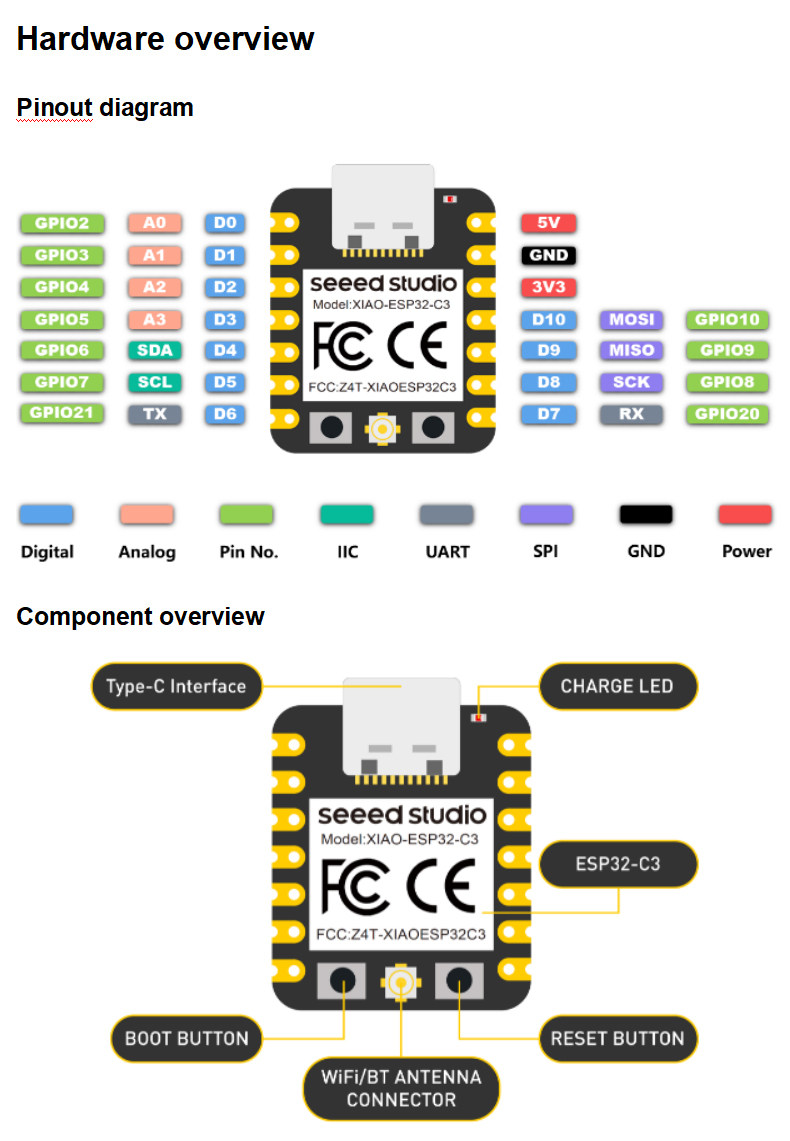 Hardware overview

Pinout diagram

GPIO2 A0 D0
GPIO3 A1 D1
GPIO4 A2 D2
GPIO5 A3 D3
GPIO6 SDA D4
GPIO7 SCL D5
GPIO21 TX D6

seeed studio
Model:XIAO-ESP32-C3
FC CE
FCC:Z4T-XIAOESP32C3

5V
GND
3V3
D10 MOSI GPIO10
D9 MISO GPIO9
D8 SCK GPIO8
D7 RX GPIO20

Digital Analog Pin No. IIC UART SPI GND Power

Component overview

Type-C Interface
CHARGE LED
seeed studio
Model:XIAO-ESP32-C3
FC CE
FCC:Z4T-XIAOESP32C3
ESP32-C3
BOOT BUTTON
RESET BUTTON
WiFi/BT ANTENNA CONNECTOR