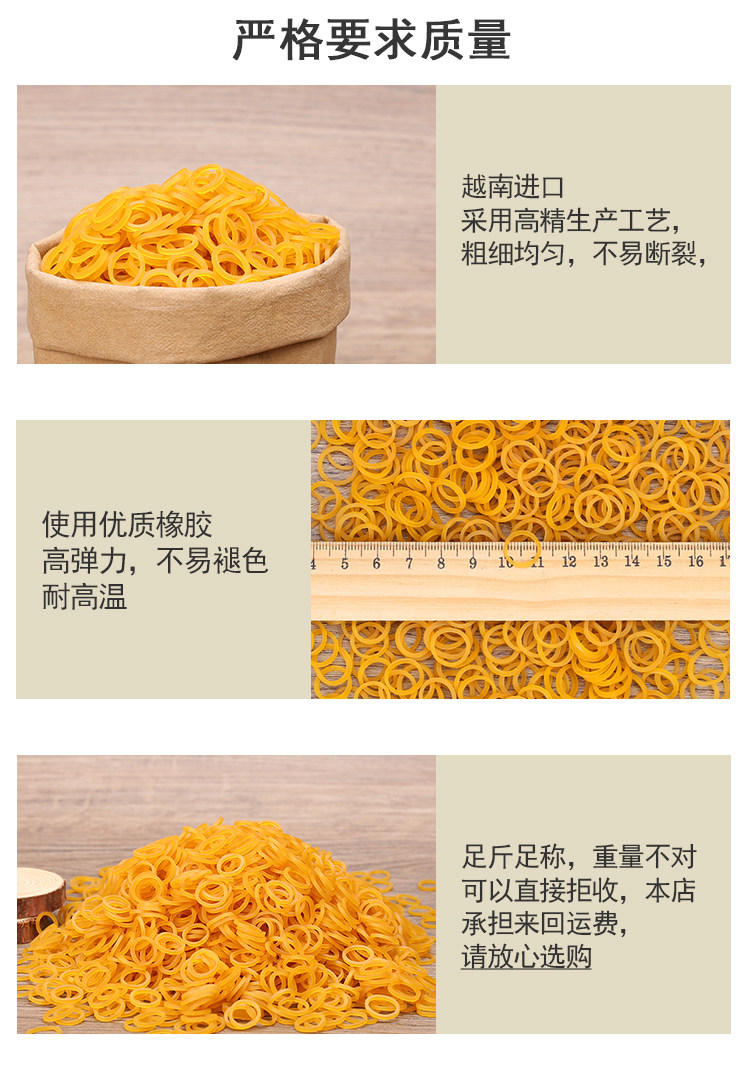 严格要求质量

越南进口
采用高精生产工艺，
粗细均匀，不易断裂，

使用优质橡胶
高弹力，不易褪色
耐高温

4 5 6 7 8 9 10 11 12 13 14 15 16 17

足斤足称，重量不对
可以直接拒收，本店
承担来回运费，
请放心选购