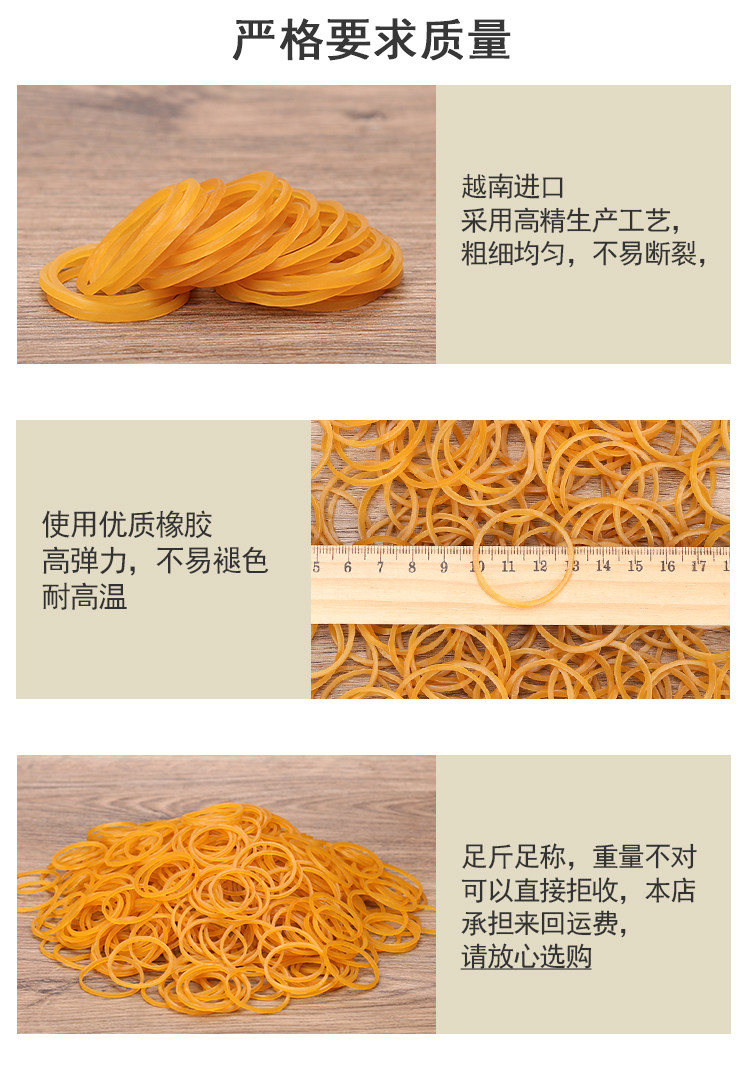 严格要求质量

越南进口
采用高精生产工艺，
粗细均匀，不易断裂，

使用优质橡胶
高弹力，不易褪色
耐高温

5 6 7 8 9 10 11 12 13 14 15 16 17 1

足斤足称，重量不对
可以直接拒收，本店
承担来回运费，
请放心选购