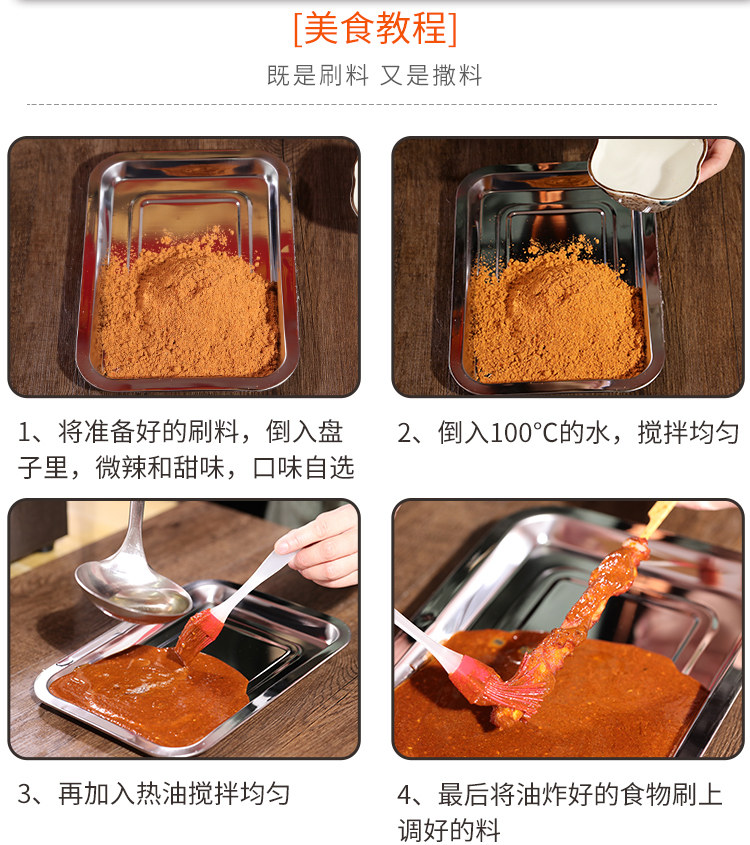 [美食教程]

既是刷料 又是撒料

1、将准备好的刷料，倒入盘子里，微辣和甜味，口味自选

2、倒入100°C的水，搅拌均匀

3、再加入热油搅拌均匀

4、最后将油炸好的食物刷上调好的料