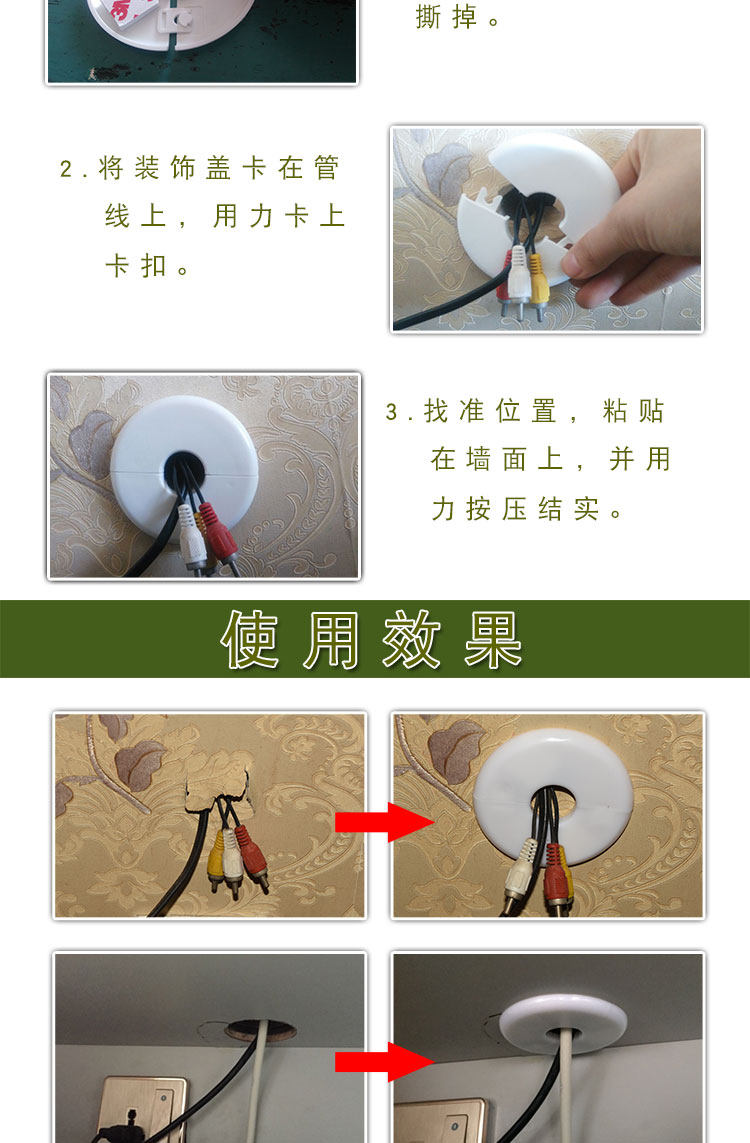 撕掉。

2.将装饰盖卡在管线上，用力卡上卡扣。

3.找准位置，粘贴在墙面上，并用力按压结实。

使用效果