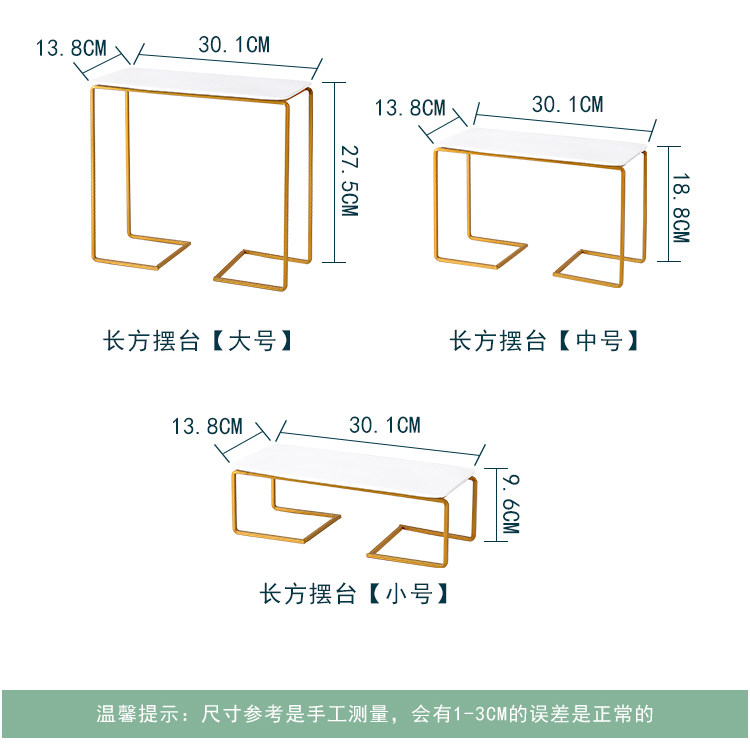 13.8CM
30.1CM
27.5CM
长方摆台【大号】

13.8CM
30.1CM
18.8CM
长方摆台【中号】

13.8CM
30.1CM
9.6CM
长方摆台【小号】

温馨提示：尺寸参考是手工测量，会有1-3CM的误差是正常的