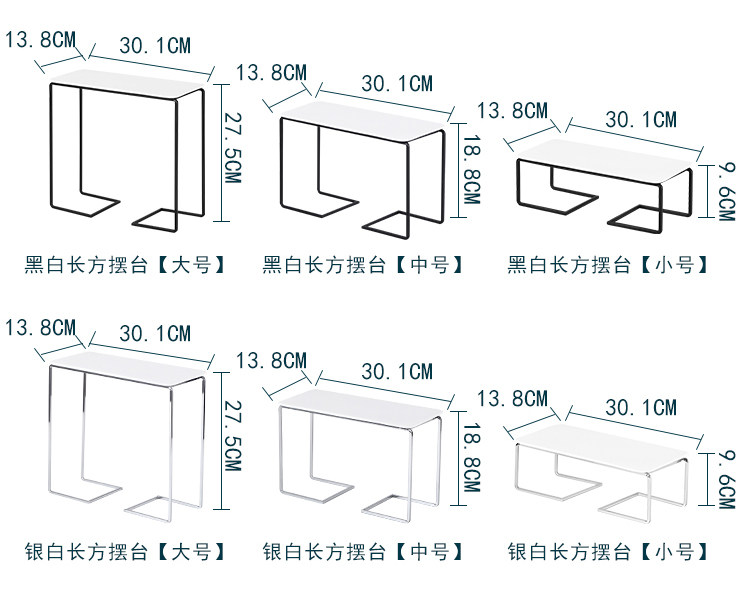 13.8CM
30.1CM
27.5CM
黑白长方摆台【大号】

13.8CM
30.1CM
18.8CM
黑白长方摆台【中号】

13.8CM
30.1CM
9.6CM
黑白长方摆台【小号】

13.8CM
30.1CM
27.5CM
银白长方摆台【大号】

13.8CM
30.1CM
18.8CM
银白长方摆台【中号】

13.8CM
30.1CM
9.6CM
银白长方摆台【小号】