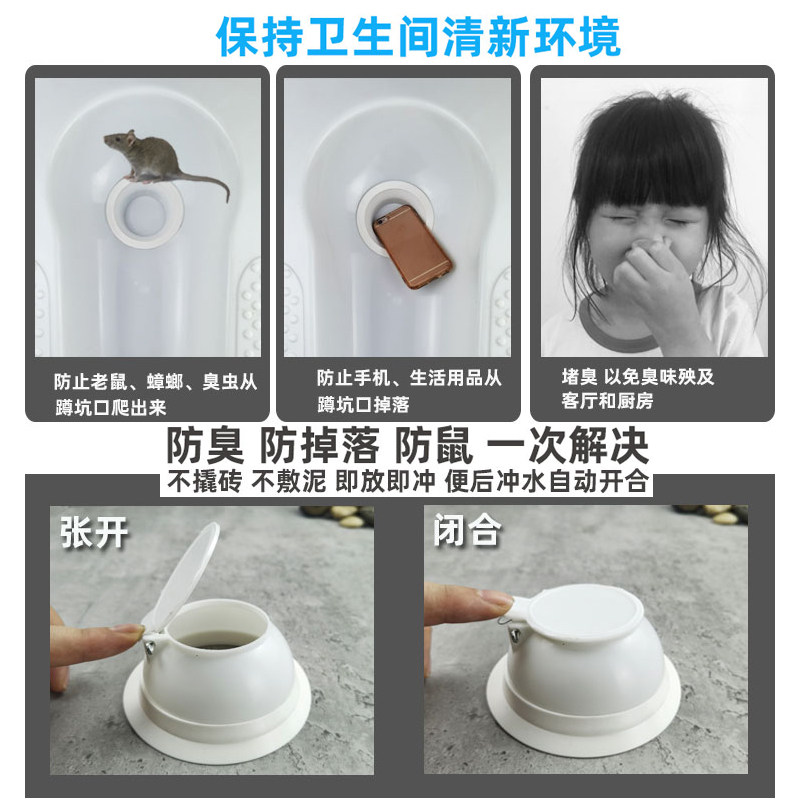 保持卫生间清新环境

防止老鼠、蟑螂、臭虫从蹲坑口爬出来

防止手机、生活用品从蹲坑口掉落

堵臭 以免臭味殃及客厅和厨房

防臭 防掉落 防鼠 一次解决

不撬砖 不敷泥 即放即冲 便后冲水自动开合

张开

闭合