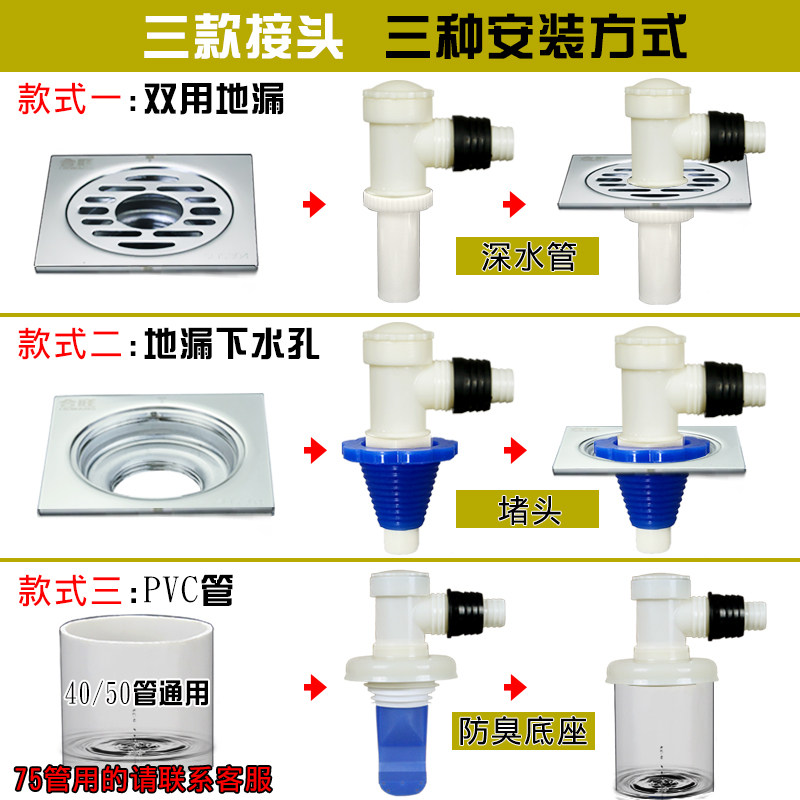 三款接头 三种安装方式

款式一：双用地漏

深水管

款式二：地漏下水孔

堵头

款式三：PVC管

40/50管通用

75管用的请联系客服

防臭底座