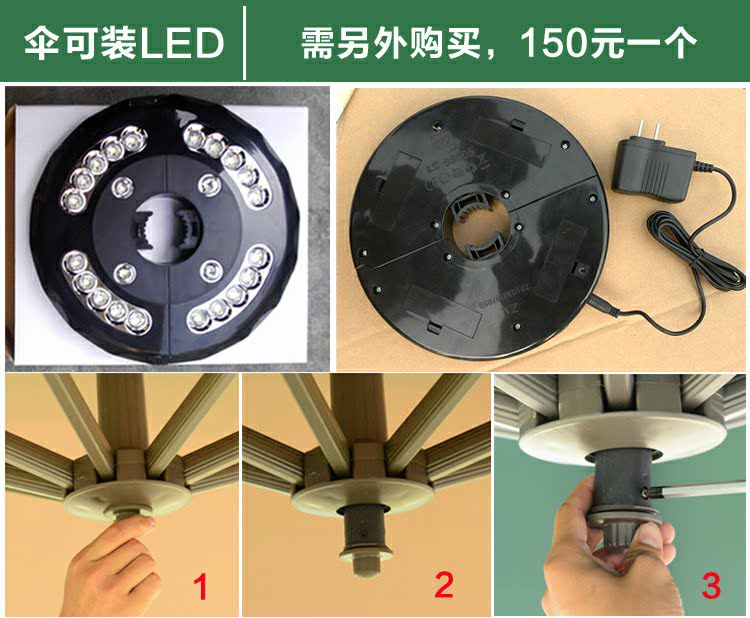 伞可装LED

需另外购买，150元一个

1

2

3