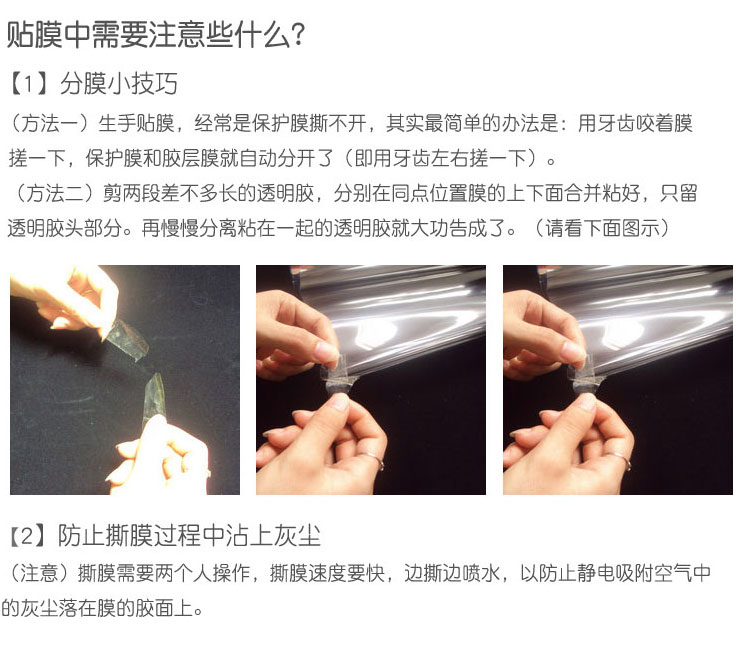 贴膜中需要注意些什么?

【1】分膜小技巧

（方法一）生手贴膜，经常是保护膜撕不开，其实最简单的办法是：用牙齿咬着膜搓一下，保护膜和胶层膜就自动分开了（即用牙齿左右搓一下）。

（方法二）剪两段差不多长的透明胶，分别在同点位置膜的上下面合并粘好，只留透明胶头部分。再慢慢分离粘在一起的透明胶就大功告成了。（请看下面图示）

【2】防止撕膜过程中沾上灰尘

（注意）撕膜需要两个人操作，撕膜速度要快，边撕边喷水，以防止静电吸附空气中的灰尘落在膜的胶面上。