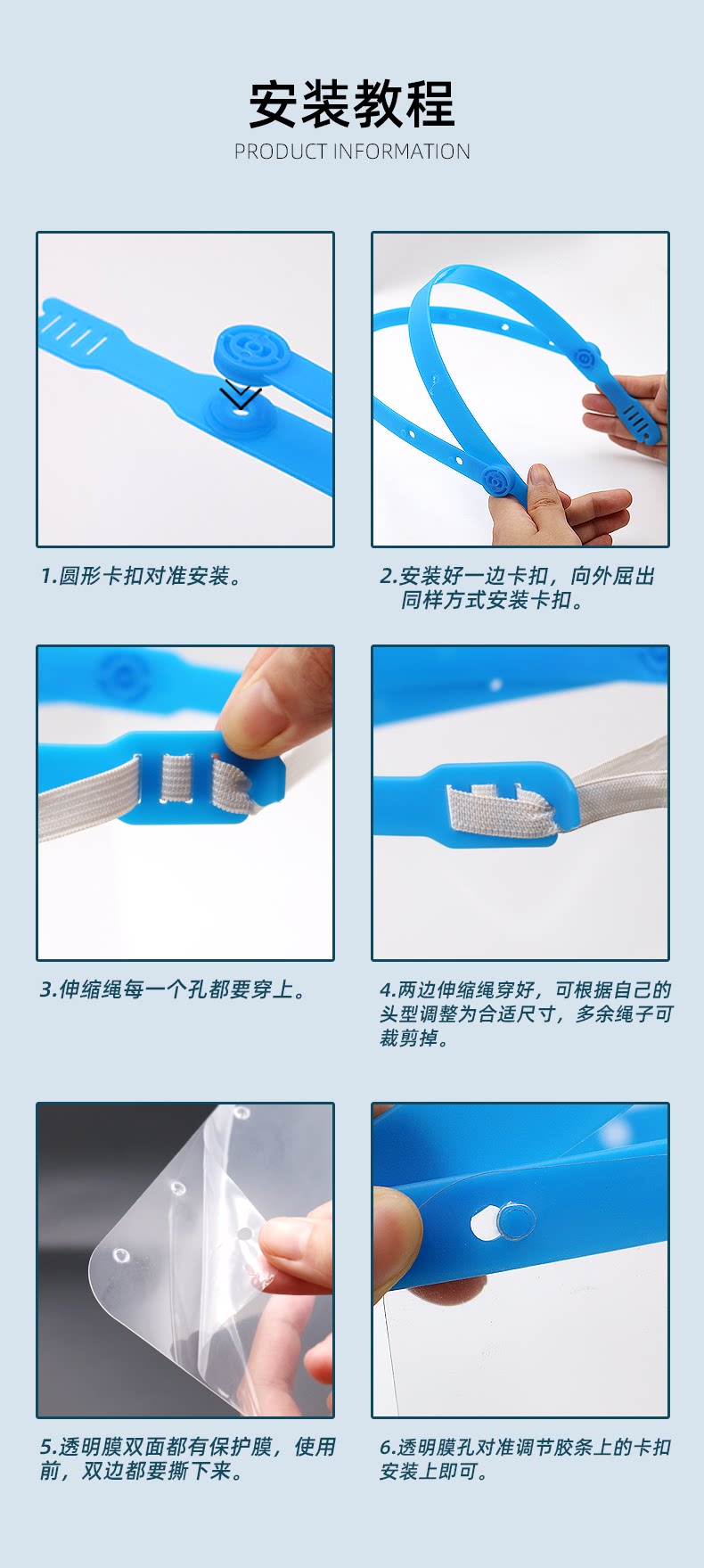 安装教程
PRODUCT INFORMATION

1.圆形卡扣对准安装。

2.安装好一边卡扣，向外屈出同样方式安装卡扣。

3.伸缩绳每一个孔都要穿上。

4.两边伸缩绳穿好，可根据自己的头型调整为合适尺寸，多余绳子可裁剪掉。

5.透明膜双面都有保护膜，使用前，双边都要撕下来。

6.透明膜孔对准调节胶条上的卡扣安装上即可。