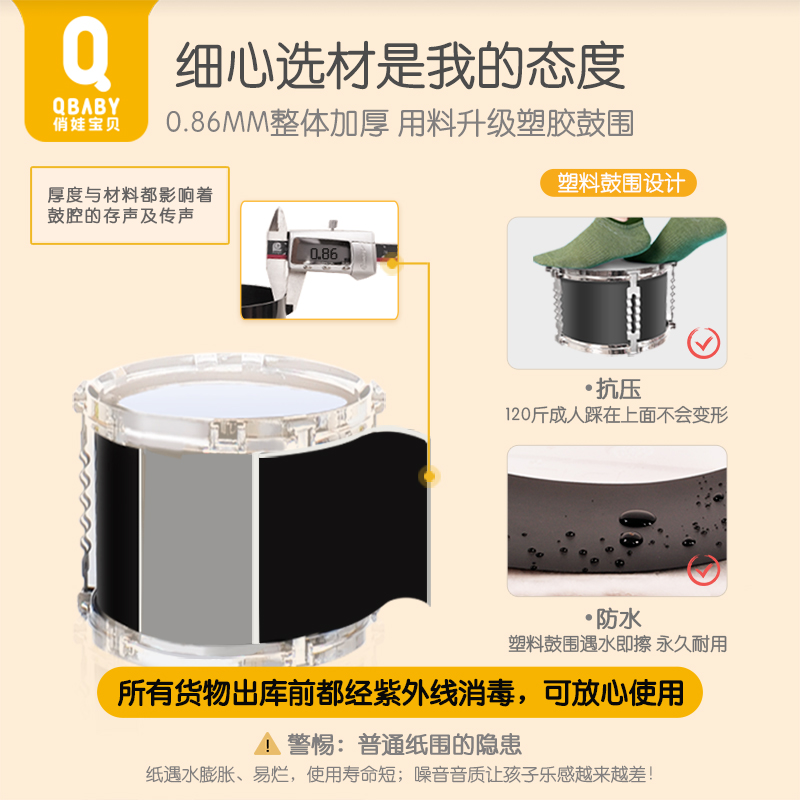 Q
QBABY
俏娃宝贝

细心选材是我的态度
0.86MM整体加厚 用料升级塑胶鼓围

厚度与材料都影响着鼓腔的存声及传声

0.86

塑料鼓围设计

•抗压
120斤成人踩在上面不会变形

•防水
塑料鼓围遇水即擦 永久耐用

所有货物出库前都经紫外线消毒，可放心使用

警惕：普通纸围的隐患
纸遇水膨胀、易烂，使用寿命短；噪音音质让孩子乐感越来越差！