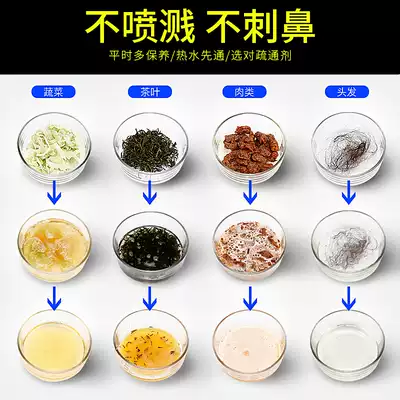 不喷溅 不刺鼻

平时多保养/热水先通/选对疏通剂

蔬菜

茶叶

肉类

头发