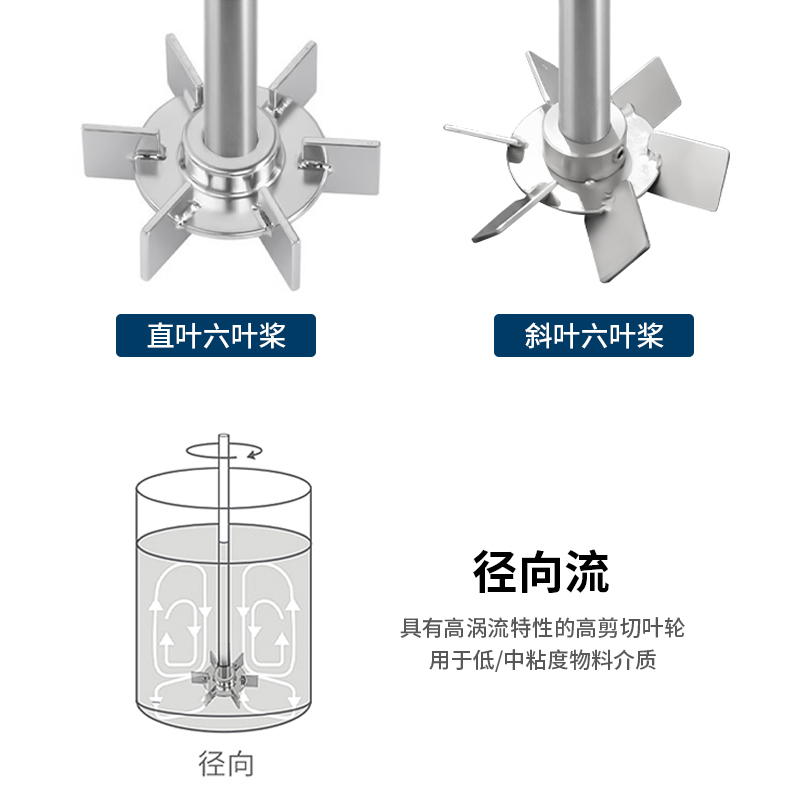 直叶六叶桨

斜叶六叶桨

径向流

具有高涡流特性的高剪切叶轮
用于低/中粘度物料介质

径向