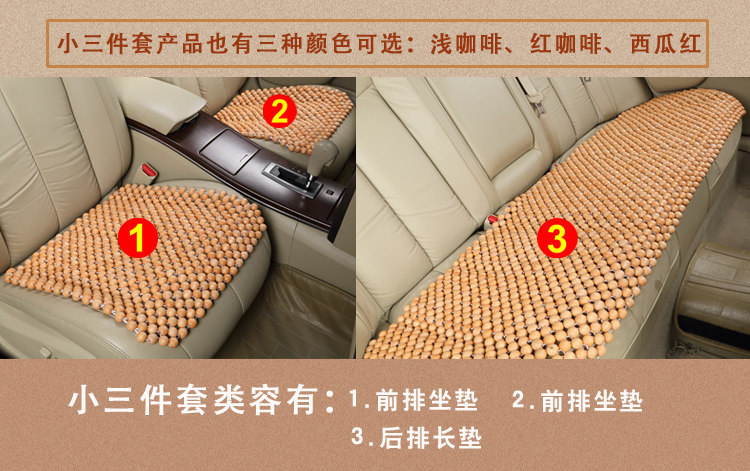 小三件套产品也有三种颜色可选：浅咖啡、红咖啡、西瓜红

2

1

3

小三件套类容有：1.前排坐垫　2.前排坐垫
3.后排长垫