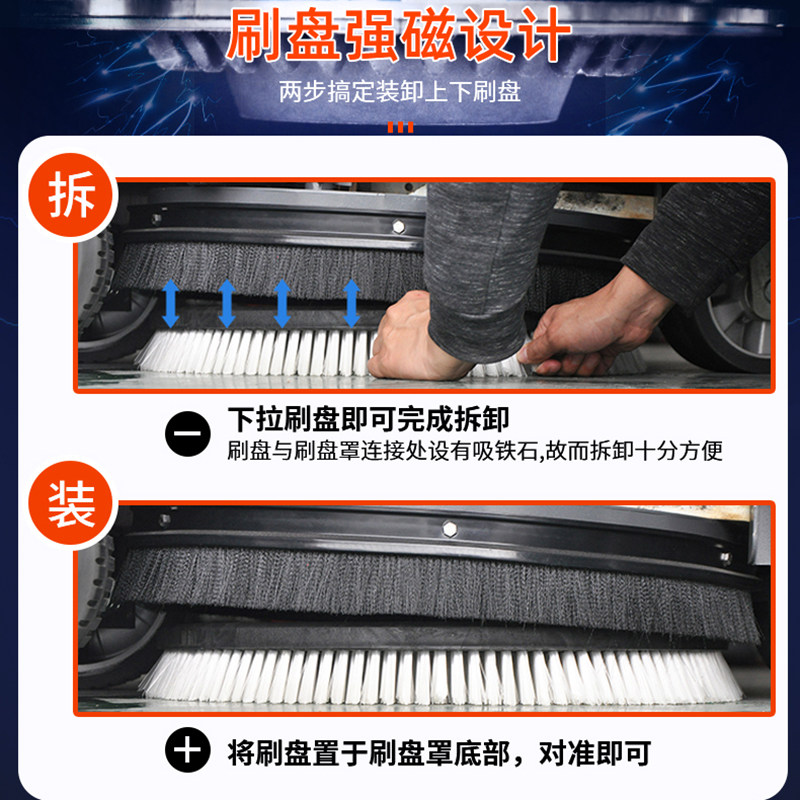 刷盘强磁设计

两步搞定装卸上下刷盘

拆

下拉刷盘即可完成拆卸

刷盘与刷盘罩连接处设有吸铁石,故而拆卸十分方便

装

将刷盘置于刷盘罩底部，对准即可