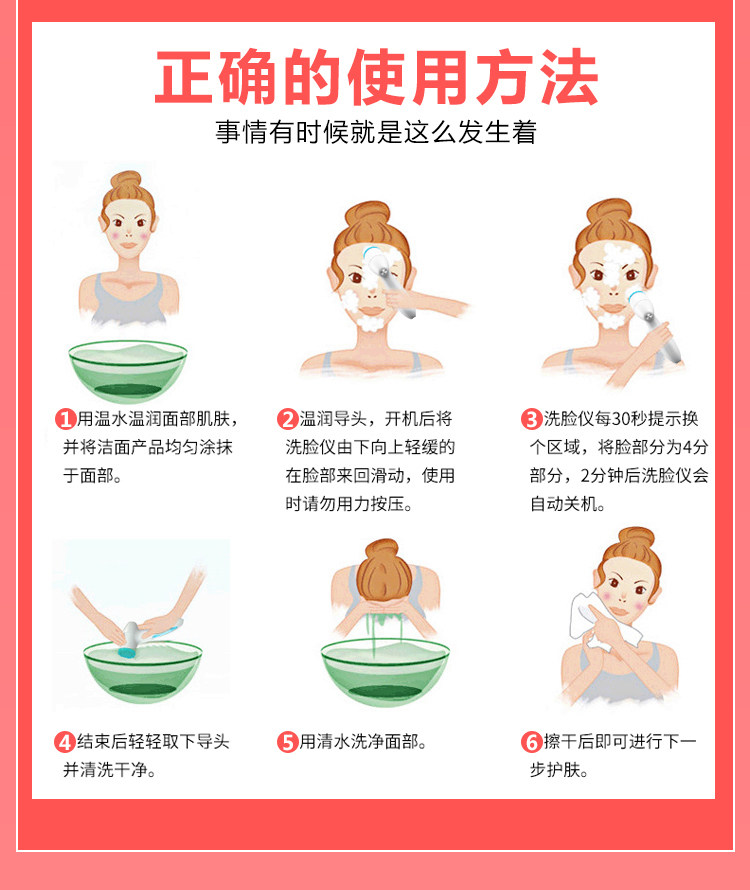 正确的使用方法
事情有时候就是这么发生着

1 用温水温润面部肌肤，并将洁面产品均匀涂抹于面部。

2 温润导头，开机后将洗脸仪由下向上轻缓的在脸部来回滑动，使用时请勿用力按压。

3 洗脸仪每30秒提示换个区域，将脸部分为4分部分，2分钟后洗脸仪会自动关机。

4 结束后轻轻取下导头并清洗干净。

5 用清水洗净面部。

6 擦干后即可进行下一步护肤。