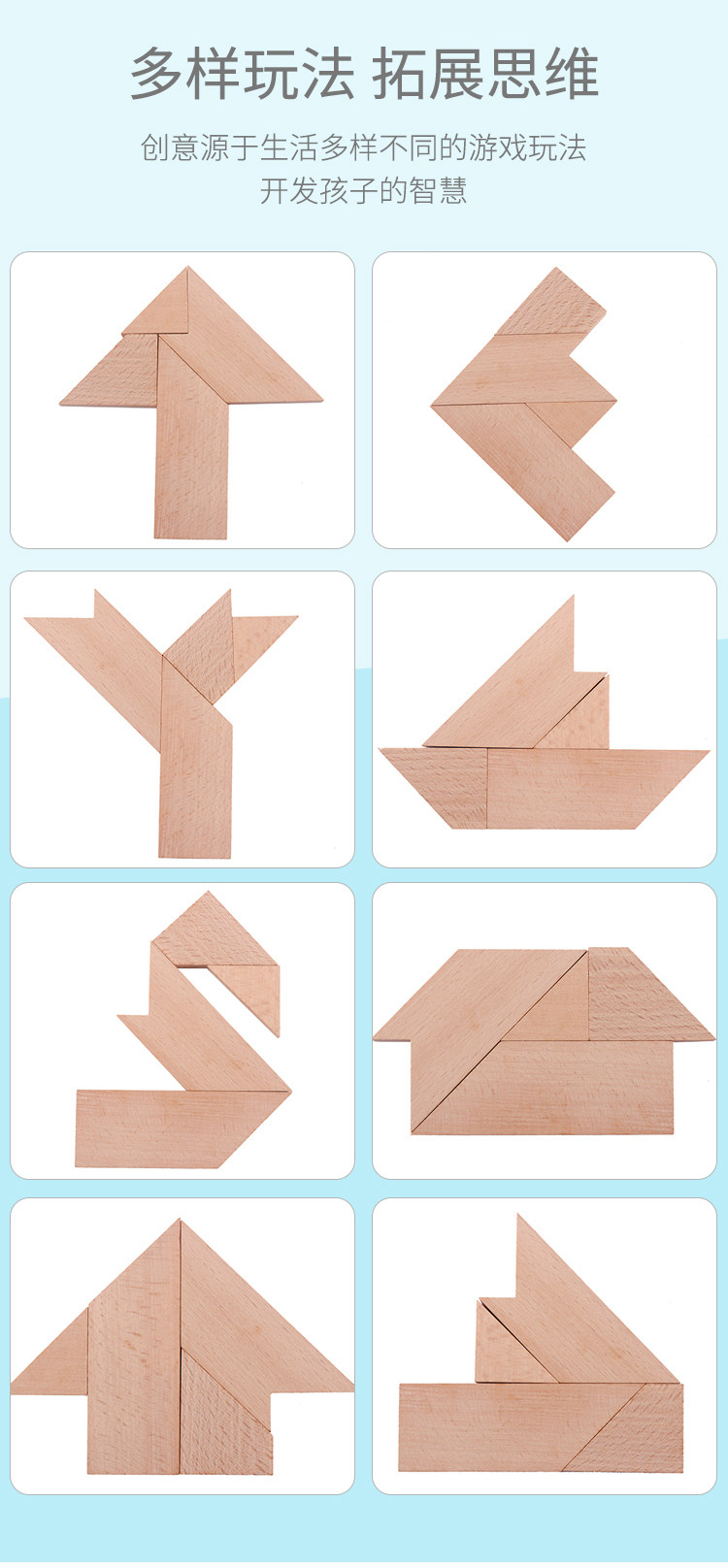 多样玩法 拓展思维

创意源于生活多样不同的游戏玩法
开发孩子的智慧