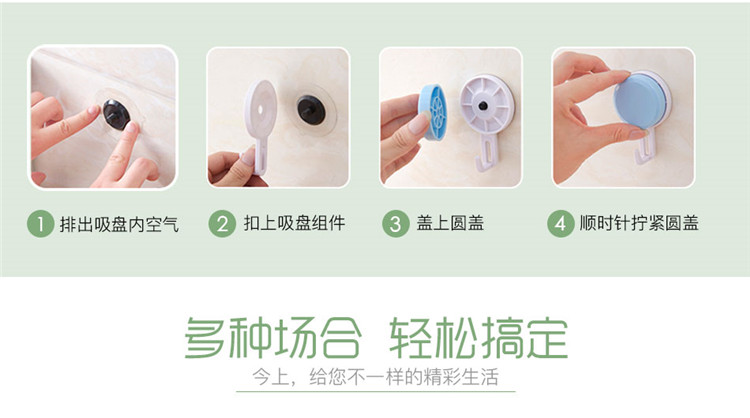 1 排出吸盘内空气

2 扣上吸盘组件

3 盖上圆盖

4 顺时针拧紧圆盖

多种场合 轻松搞定

今上，给您不一样的精彩生活