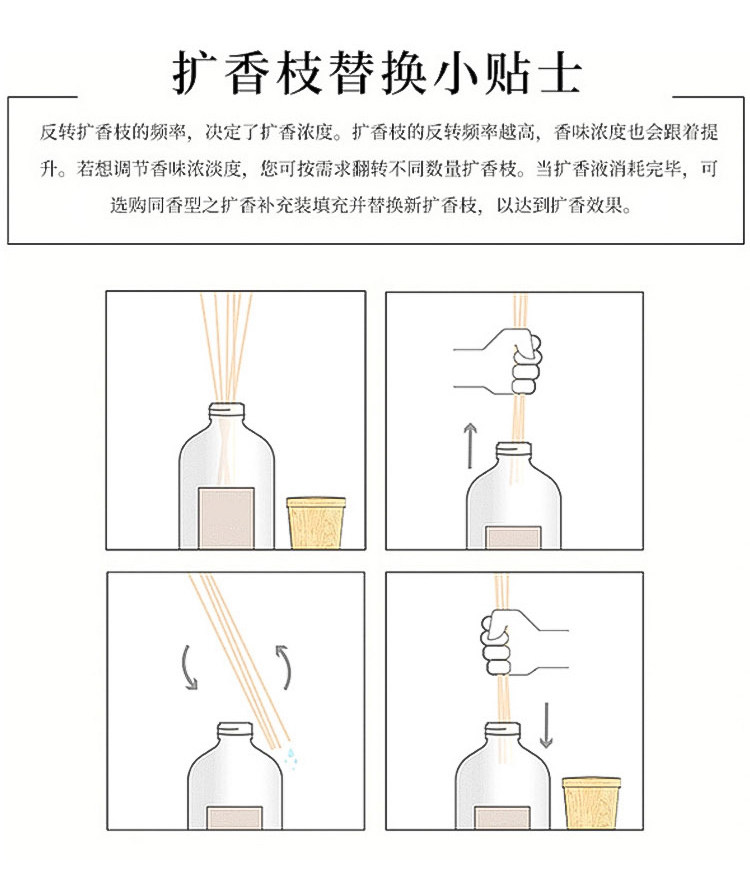 扩香枝替换小贴士

反转扩香枝的频率，决定了扩香浓度。扩香枝的反转频率越高，香味浓度也会跟着提升。若想调节香味浓淡度，您可按需求翻转不同数量扩香枝。当扩香液消耗完毕，可选购同香型之扩香补充装填充并替换新扩香枝，以达到扩香效果。