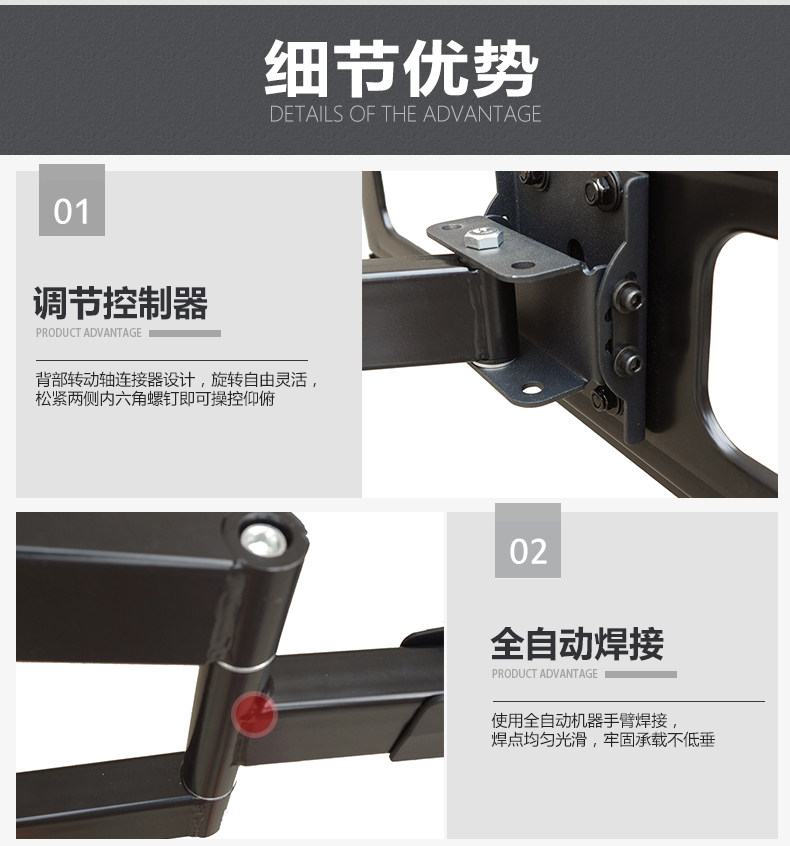 细节优势
DETAILS OF THE ADVANTAGE

01

调节控制器
PRODUCT ADVANTAGE

背部转动轴连接器设计，旋转自由灵活，松紧两侧内六角螺钉即可操控仰俯

02

全自动焊接
PRODUCT ADVANTAGE

使用全自动机器手臂焊接，焊点均匀光滑，牢固承载不低垂