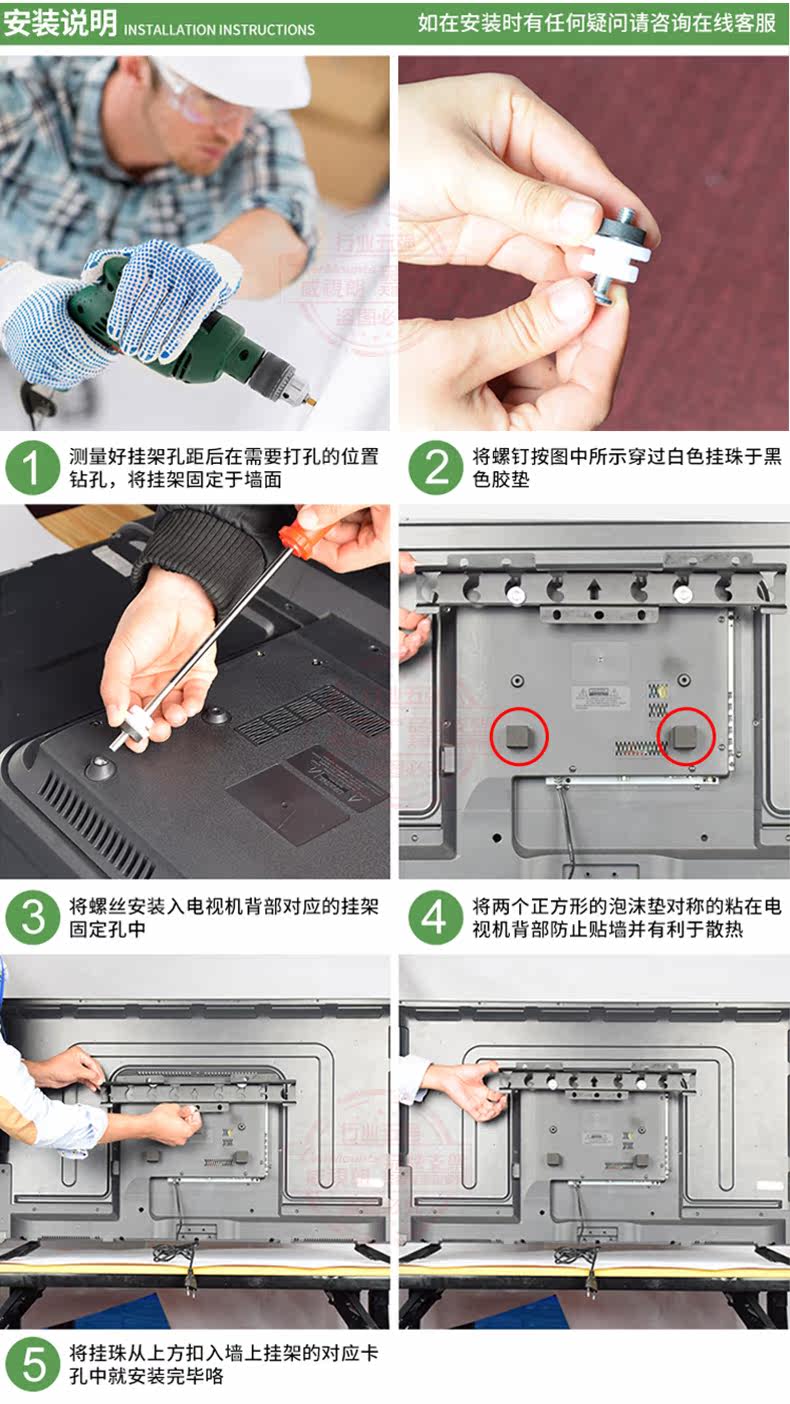 安装说明 INSTALLATION INSTRUCTIONS

如在安装时有任何疑问请咨询在线客服

1 测量好挂架孔距后在需要打孔的位置钻孔，将挂架固定于墙面

2 将螺钉按图中所示穿过白色挂珠于黑色胶垫

3 将螺丝安装入电视机背部对应的挂架固定孔中

4 将两个正方形的泡沫垫对称的粘在电视机背部防止贴墙并有利于散热

5 将挂珠从上方扣入墙上挂架的对应卡孔中就安装完毕咯