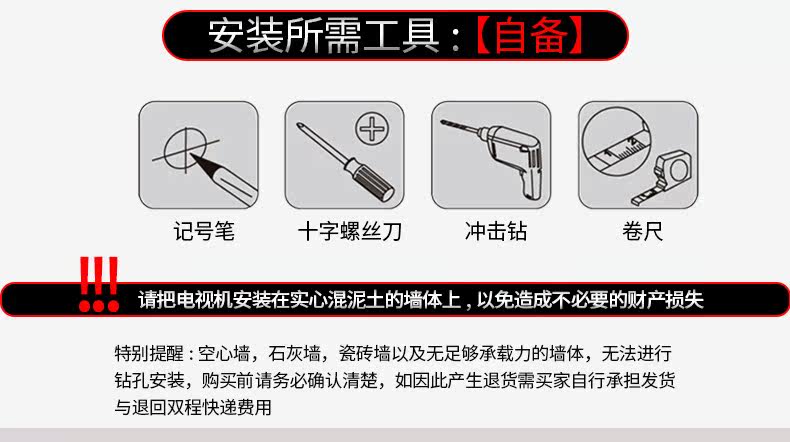 安装所需工具：【自备】

记号笔

十字螺丝刀

冲击钻

卷尺

!!!

请把电视机安装在实心混泥土的墙体上，以免造成不必要的财产损失

特别提醒：空心墙，石灰墙，瓷砖墙以及无足够承载力的墙体，无法进行钻孔安装，购买前请务必确认清楚，如因此产生退货需买家自行承担发货与退回双程快递费用