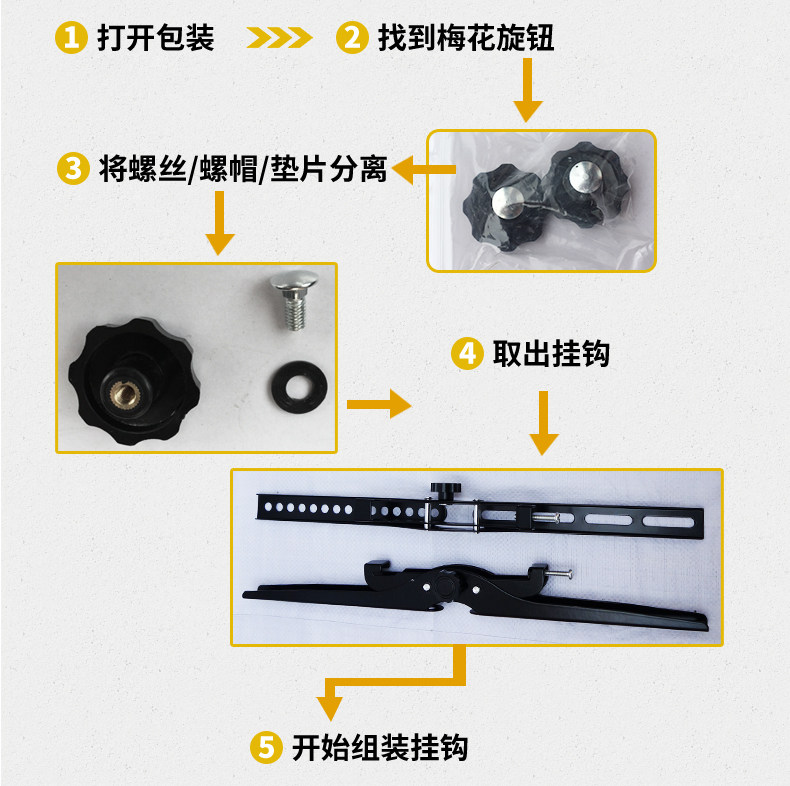 1 打开包装 2 找到梅花旋钮

3 将螺丝/螺帽/垫片分离

4 取出挂钩

5 开始组装挂钩