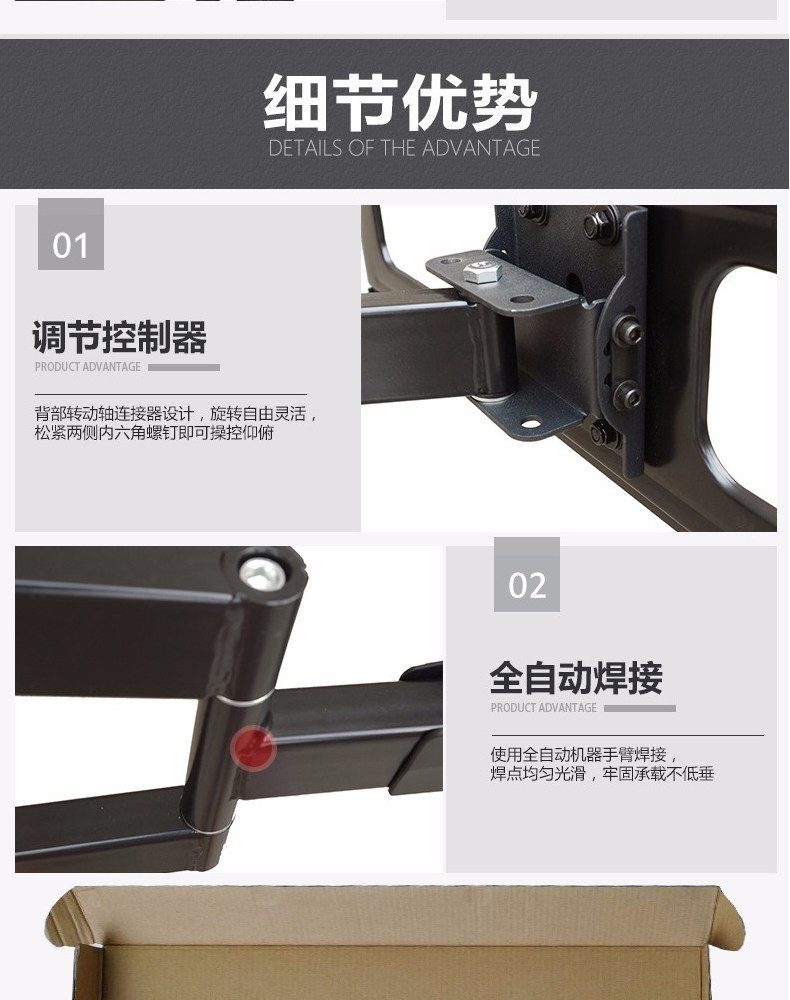 细节优势
DETAILS OF THE ADVANTAGE

01

调节控制器
PRODUCT ADVANTAGE

背部转动轴连接器设计，旋转自由灵活，松紧两侧内六角螺钉即可操控仰俯

02

全自动焊接
PRODUCT ADVANTAGE

使用全自动机器手臂焊接，焊点均匀光滑，牢固承载不低垂