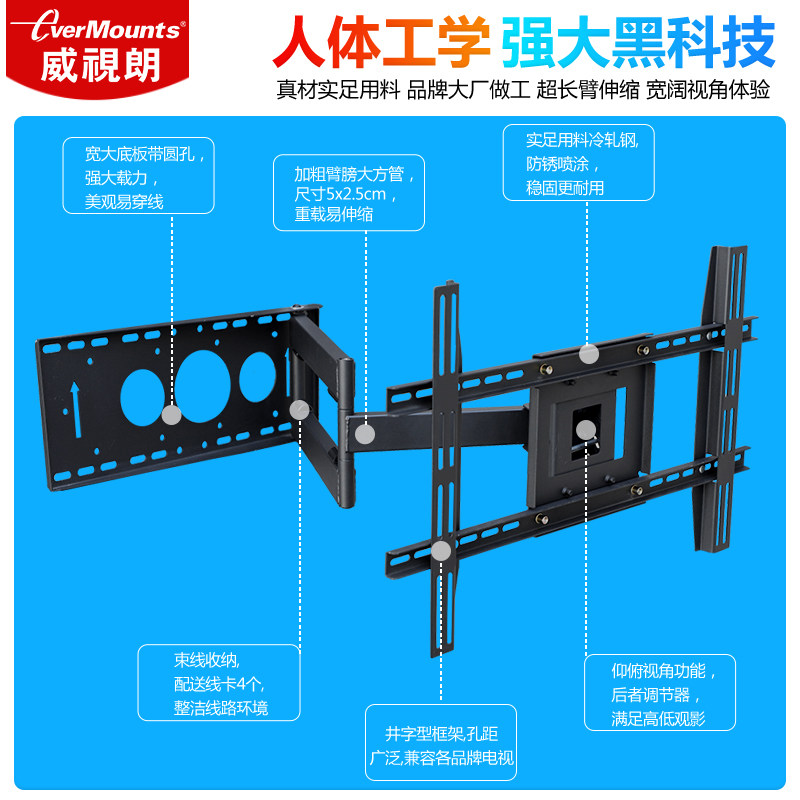 EverMounts®
威視朗

人体工学 强大黑科技
真材实足用料 品牌大厂做工 超长臂伸缩 宽阔视角体验

宽大底板带圆孔，
强大载力，
美观易穿线

加粗臂膀大方管，
尺寸5x2.5cm，
重载易伸缩

实足用料冷轧钢，
防锈喷涂，
稳固更耐用

束线收纳，
配送线卡4个，
整洁线路环境

井字型框架,孔距
广泛,兼容各品牌电视

仰俯视角功能，
后者调节器，
满足高低观影