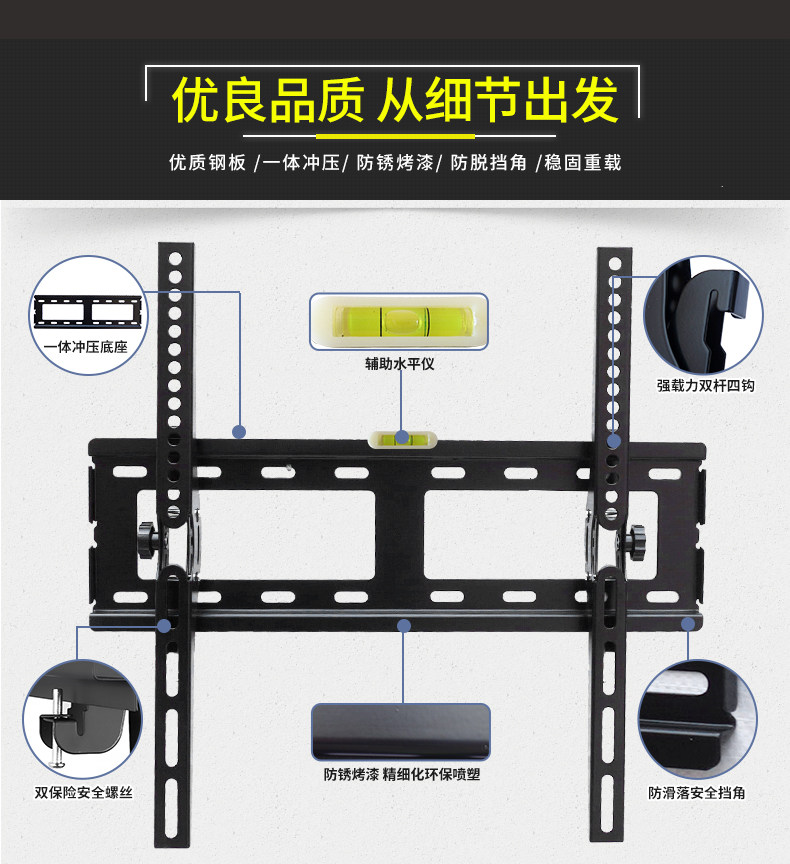 优良品质 从细节出发

优质钢板 /一体冲压/ 防锈烤漆/ 防脱挡角 /稳固重载

一体冲压底座

辅助水平仪

强载力双杆四钩

双保险安全螺丝

防锈烤漆 精细化环保喷塑

防滑落安全挡角