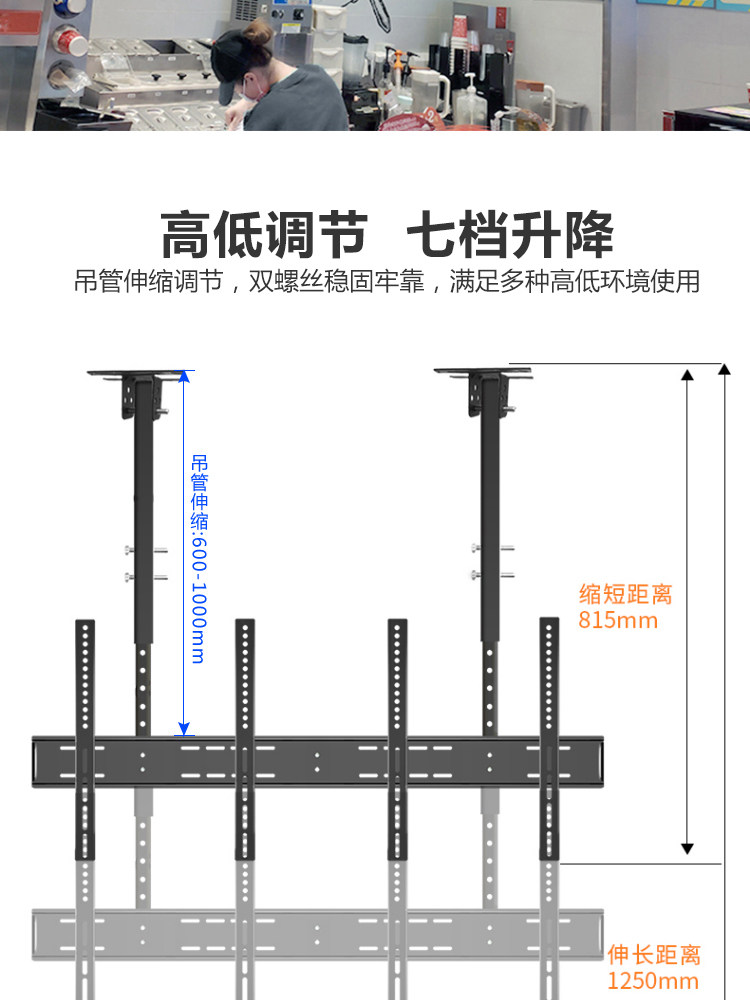 高低调节 七档升降

吊管伸缩调节，双螺丝稳固牢靠，满足多种高低环境使用

吊管伸缩:600-1000mm

缩短距离
815mm

伸长距离
1250mm