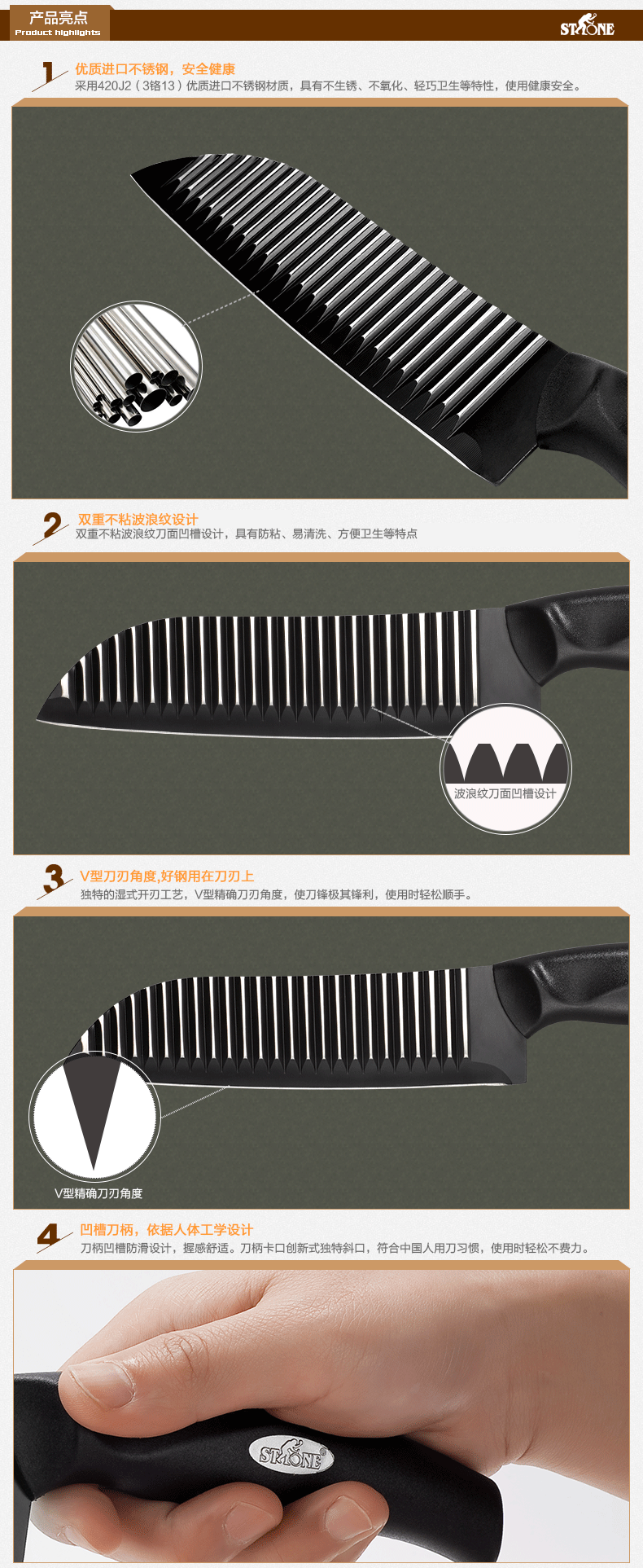 产品亮点
Product highlights

STONE

1
优质进口不锈钢，安全健康
采用420J2（3铬13）优质进口不锈钢材质，具有不生锈、不氧化、轻巧卫生等特性，使用健康安全。

2
双重不粘波浪纹设计
双重不粘波浪纹刀面凹槽设计，具有防粘、易清洗、方便卫生等特点

波浪纹刀面凹槽设计

3
V型刀刃角度,好钢用在刀刃上
独特的湿式开刃工艺，V型精确刀刃角度，使刀锋极其锋利，使用时轻松顺手。

V型精确刀刃角度

4
凹槽刀柄，依据人体工学设计
刀柄凹槽防滑设计，握感舒适。刀柄卡口创新式独特斜口，符合中国人用刀习惯，使用时轻松不费力。

STONE