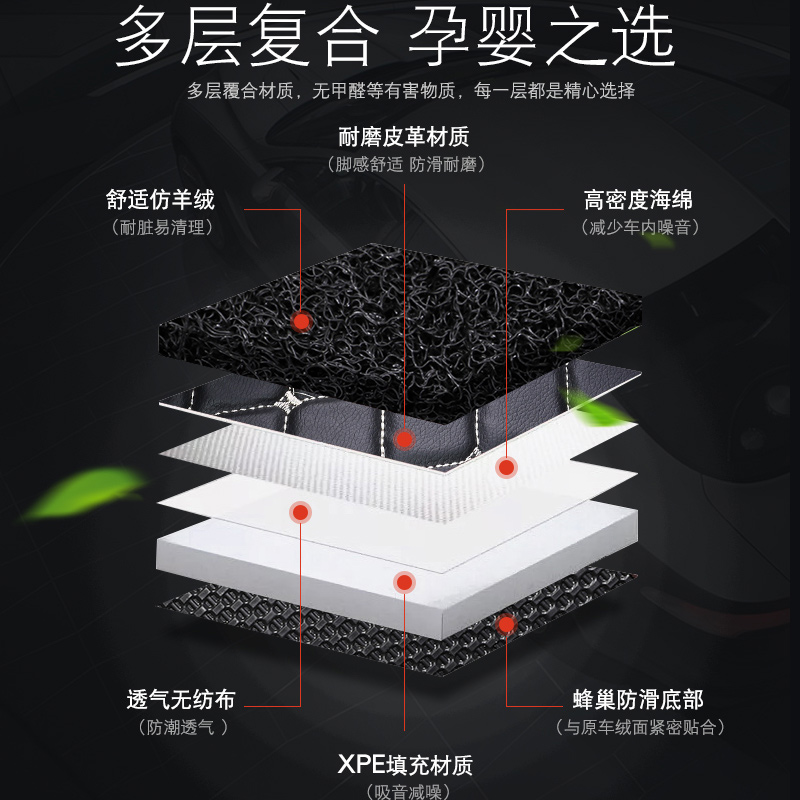 多层复合 孕婴之选

多层覆合材质，无甲醛等有害物质，每一层都是精心选择

耐磨皮革材质
（脚感舒适 防滑耐磨）

舒适仿羊绒
（耐脏易清理）

高密度海绵
（减少车内噪音）

透气无纺布
（防潮透气 ）

蜂巢防滑底部
（与原车绒面紧密贴合）

XPE填充材质
（吸音减噪）