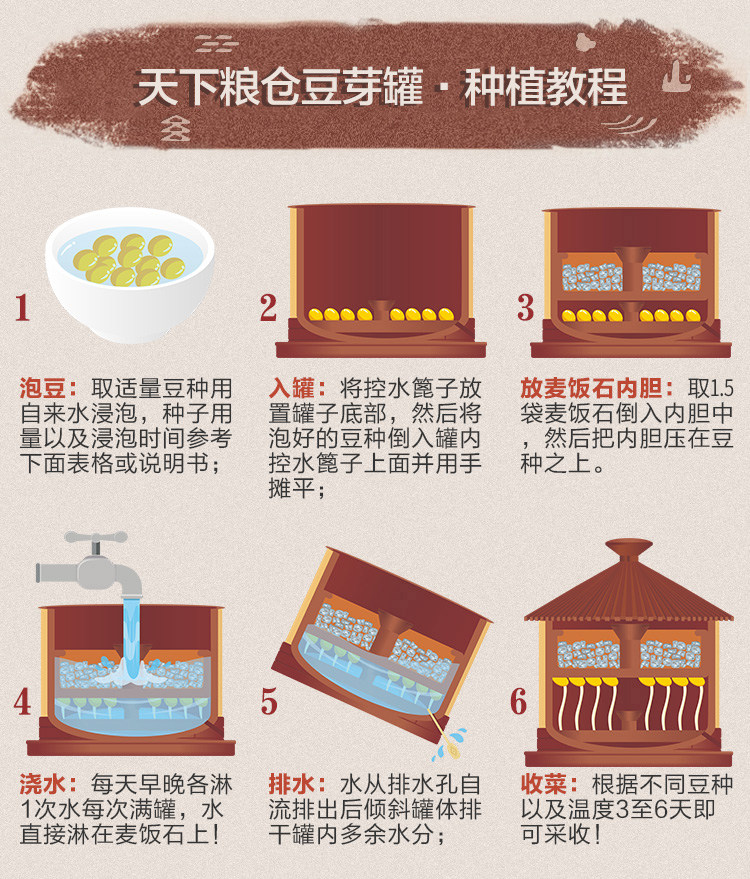 天下粮仓豆芽罐 · 种植教程

1

泡豆：取适量豆种用自来水浸泡，种子用量以及浸泡时间参考下面表格或说明书；

2

入罐：将控水篦子放置罐子底部，然后将泡好的豆种倒入罐内控水篦子上面并用手摊平；

3

放麦饭石内胆：取1.5袋麦饭石倒入内胆中，然后把内胆压在豆种之上。

4

浇水：每天早晚各淋1次水每次满罐，水直接淋在麦饭石上！

5

排水：水从排水孔自流排出后倾斜罐体排干罐内多余水分；

6

收菜：根据不同豆种以及温度3至6天即可采收！